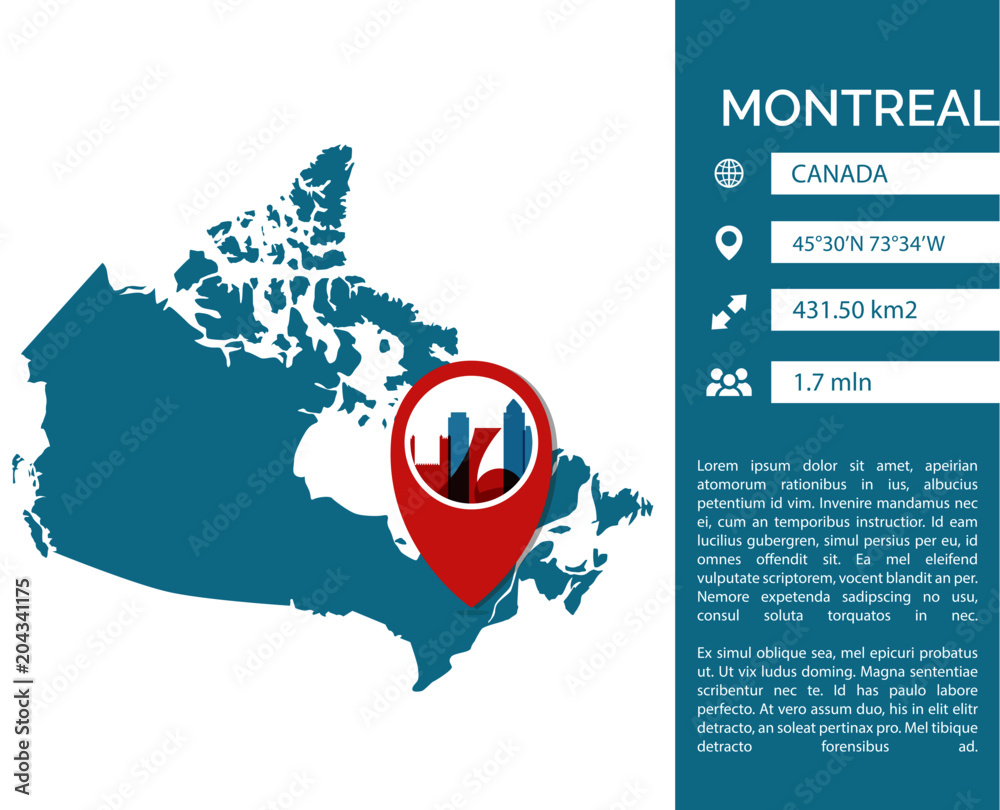 MONTREAL

CANADA

45°30′N 73°34′W

431.50 km2

1.7 mln

Lorem ipsum dolor sit amet, apeirian atomorum rationibus in ius, albucius petentium id vim. Invenire mandamus nec ei, cum an temporibus instructior. Id eam lucilius gubergren, simul persius per eu, id omnes offendit sit. Ea mel eleifend vulputate scriptorem, vocent blandit an per. Nemore expetenda sadipscing no usu, consul soluta torquatos in nec.

Ex simul oblique sea, mel epicuri probatus ut. Ut vix ludus doming. Magna sententiae scribentur nec te. Id has paulo labore perfecto. At vero assum duo, his in elit elitr detracto, an soleat pertinax pro. Mel tibique detracto forensibus ad.

Adobe Stock | #204341175