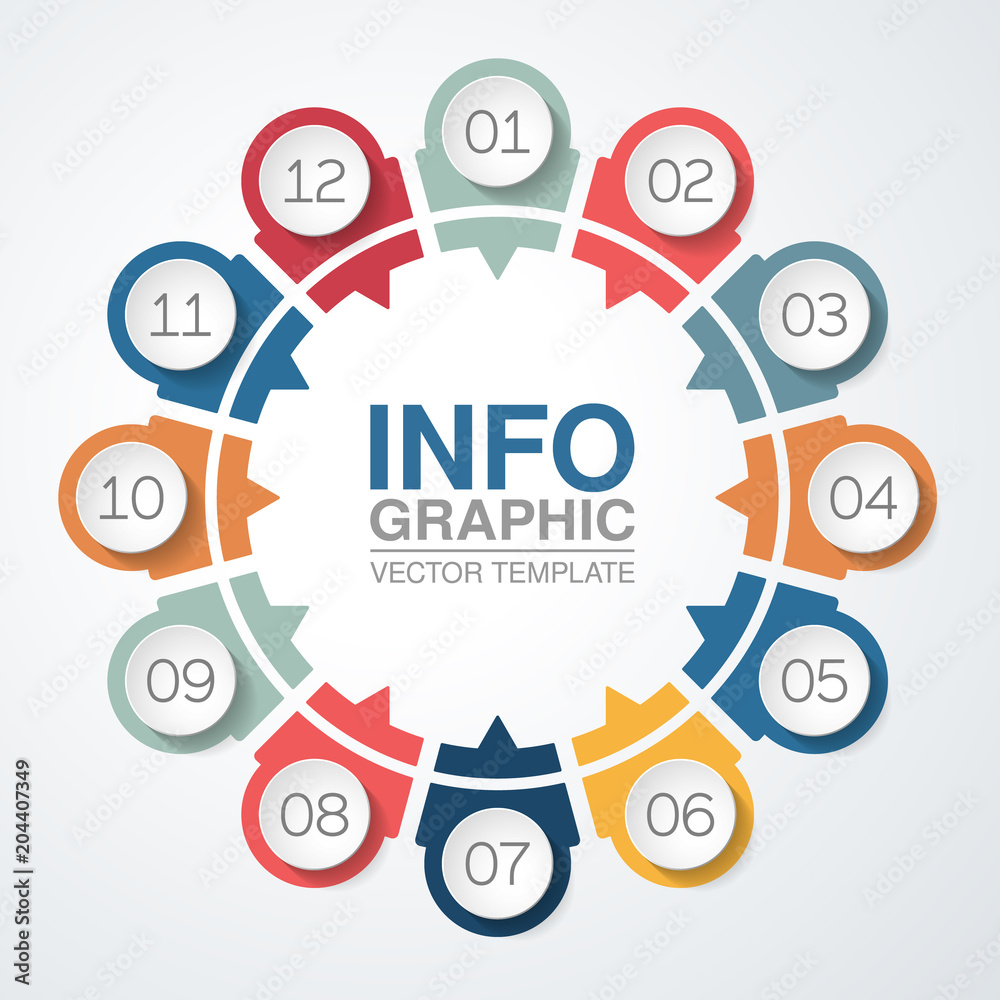 01
02
03
04
05
06
07
08
09
10
11
12

INFO
GRAPHIC
VECTOR TEMPLATE

Adobe Stock | #204407349