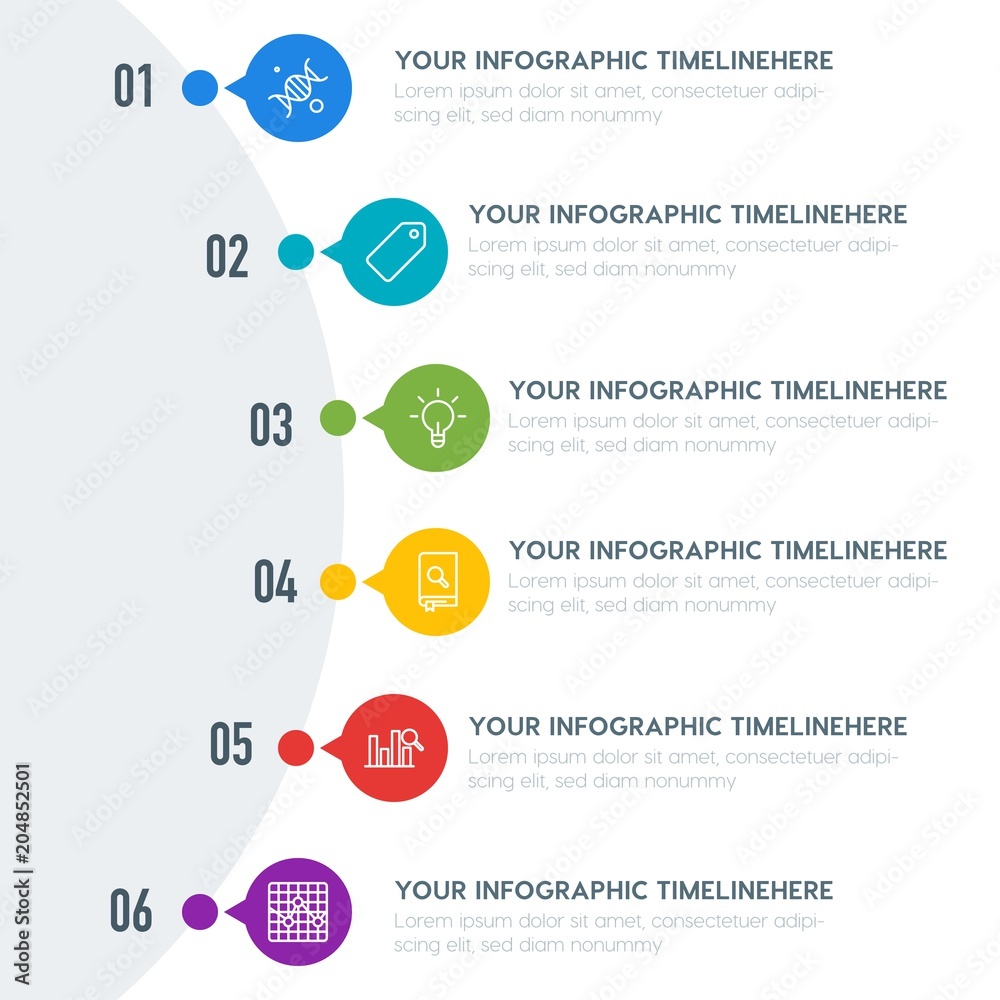 01
YOUR INFOGRAPHIC TIMELINEHERE
Lorem ipsum dolor sit amet, consectetuer adipiscing elit, sed diam nonummy

02
YOUR INFOGRAPHIC TIMELINEHERE
Lorem ipsum dolor sit amet, consectetuer adipiscing elit, sed diam nonummy

03
YOUR INFOGRAPHIC TIMELINEHERE
Lorem ipsum dolor sit amet, consectetuer adipiscing elit, sed diam nonummy

04
YOUR INFOGRAPHIC TIMELINEHERE
Lorem ipsum dolor sit amet, consectetuer adipiscing elit, sed diam nonummy

05
YOUR INFOGRAPHIC TIMELINEHERE
Lorem ipsum dolor sit amet, consectetuer adipiscing elit, sed diam nonummy

06
YOUR INFOGRAPHIC TIMELINEHERE
Lorem ipsum dolor sit amet, consectetuer adipiscing elit, sed diam nonummy

Adobe Stock | #204852501