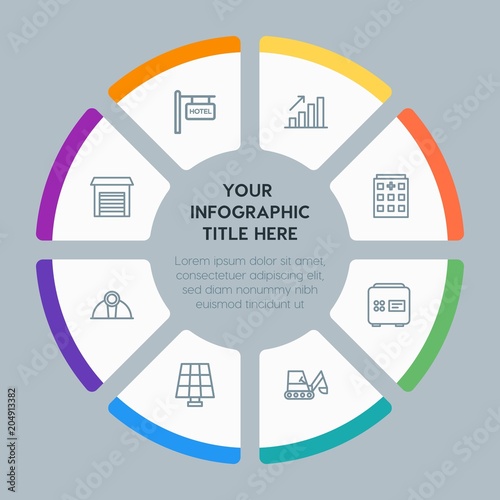 HOTEL

YOUR INFOGRAPHIC TITLE HERE

Lorem ipsum dolor sit amet, consectetuer adipiscing elit, sed diam nonummy nibh euismod tincidunt ut

Adobe Stock

Adobe Stock | #204913382