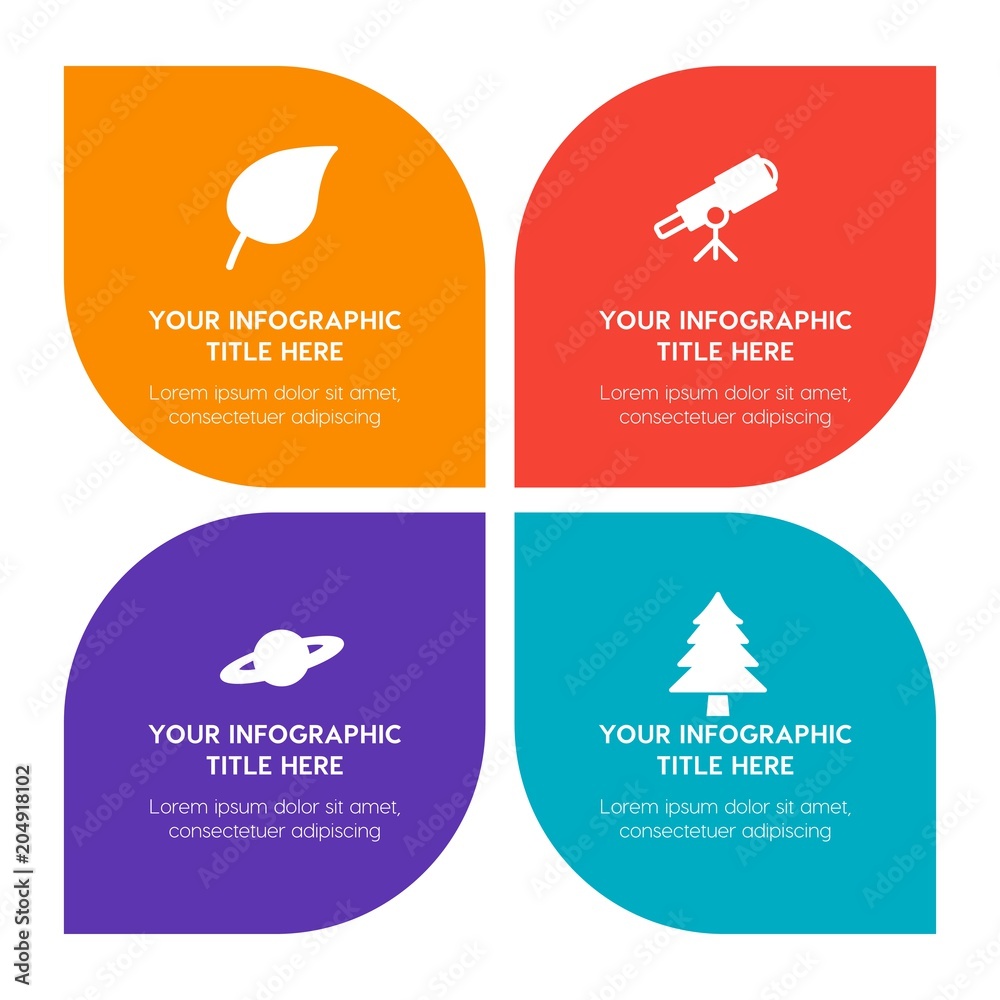 YOUR INFOGRAPHIC TITLE HERE

Lorem ipsum dolor sit amet, consectetuer adipiscing

YOUR INFOGRAPHIC TITLE HERE

Lorem ipsum dolor sit amet, consectetuer adipiscing

YOUR INFOGRAPHIC TITLE HERE

Lorem ipsum dolor sit amet, consectetuer adipiscing

YOUR INFOGRAPHIC TITLE HERE

Lorem ipsum dolor sit amet, consectetuer adipiscing

Adobe Stock | #204918102