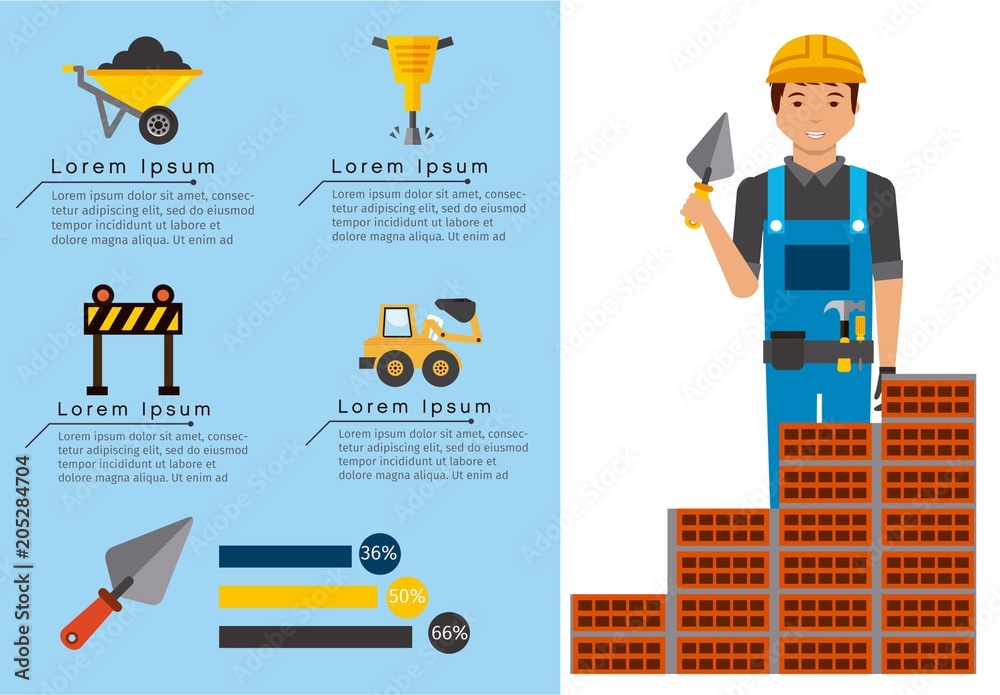 Lorem Ipsum

Lorem ipsum dolor sit amet, consectetur adipiscing elit, sed do eiusmod tempor incididunt ut labore et dolore magna aliqua. Ut enim ad

Lorem Ipsum

Lorem ipsum dolor sit amet, consectetur adipiscing elit, sed do eiusmod tempor incididunt ut labore et dolore magna aliqua. Ut enim ad

Lorem Ipsum

Lorem ipsum dolor sit amet, consectetur adipiscing elit, sed do eiusmod tempor incididunt ut labore et dolore magna aliqua. Ut enim ad

Lorem Ipsum

Lorem ipsum dolor sit amet, consectetur adipiscing elit, sed do eiusmod tempor incididunt ut labore et dolore magna aliqua. Ut enim ad

36%

50%

66%

Adobe Stock | #205284704