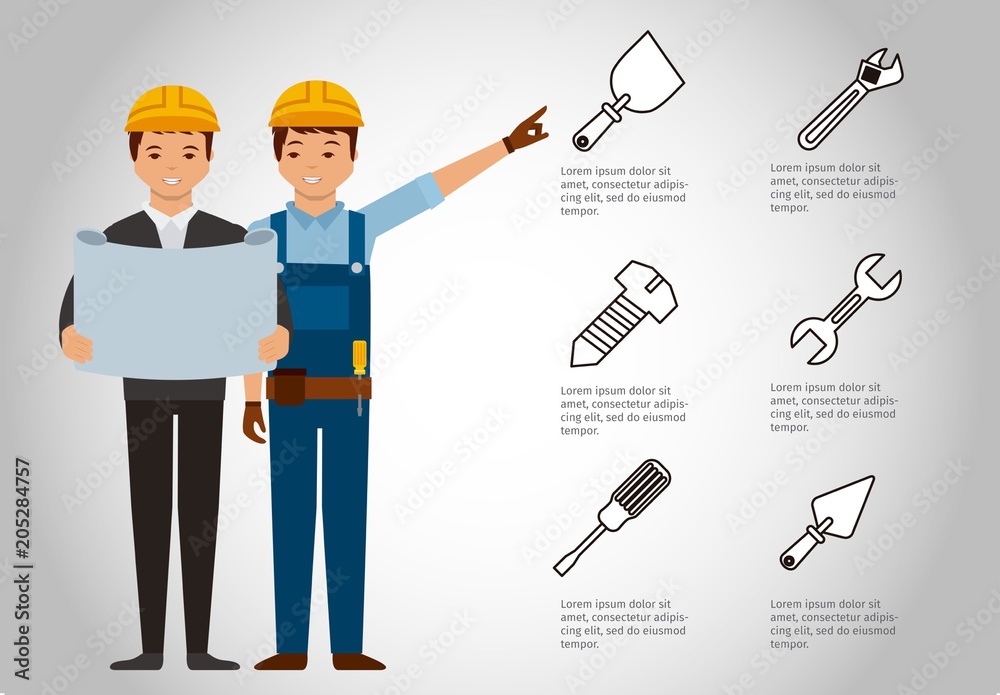 Lorem ipsum dolor sit amet, consectetur adipiscing elit, sed do eiusmod tempor.

Lorem ipsum dolor sit amet, consectetur adipiscing elit, sed do eiusmod tempor.

Lorem ipsum dolor sit amet, consectetur adipiscing elit, sed do eiusmod tempor.

Lorem ipsum dolor sit amet, consectetur adipiscing elit, sed do eiusmod tempor.

Lorem ipsum dolor sit amet, consectetur adipiscing elit, sed do eiusmod tempor.

Lorem ipsum dolor sit amet, consectetur adipiscing elit, sed do eiusmod tempor.

Adobe Stock | #205284757