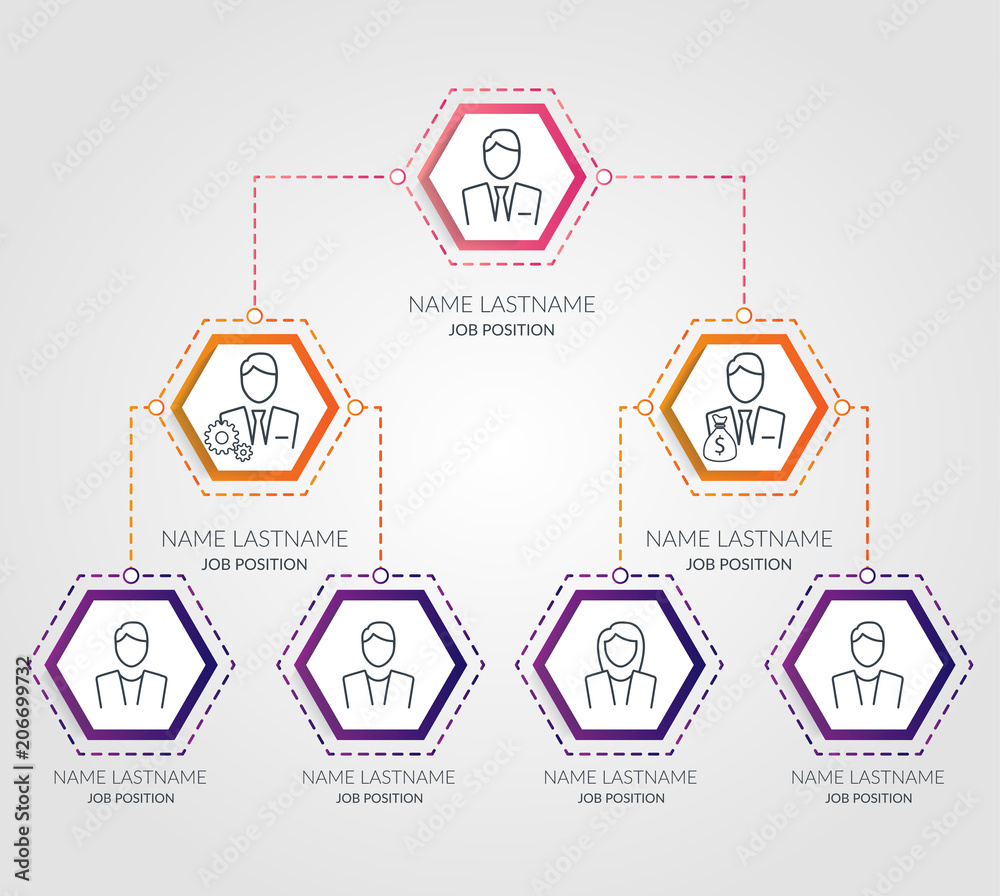 NAME LASTNAME
JOB POSITION

NAME LASTNAME
JOB POSITION

NAME LASTNAME
JOB POSITION

NAME LASTNAME
JOB POSITION

NAME LASTNAME
JOB POSITION

NAME LASTNAME
JOB POSITION

NAME LASTNAME
JOB POSITION

Adobe Stock | #206699732