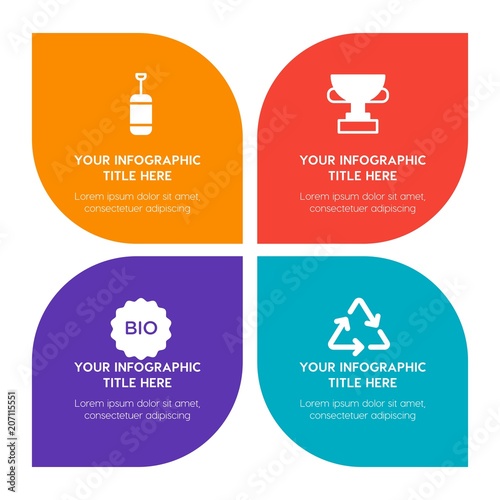 YOUR INFOGRAPHIC TITLE HERE

Lorem ipsum dolor sit amet, consectetuer adipiscing

YOUR INFOGRAPHIC TITLE HERE

Lorem ipsum dolor sit amet, consectetuer adipiscing

BIO

YOUR INFOGRAPHIC TITLE HERE

Lorem ipsum dolor sit amet, consectetuer adipiscing

YOUR INFOGRAPHIC TITLE HERE

Lorem ipsum dolor sit amet, consectetuer adipiscing

Adobe Stock | #207115551