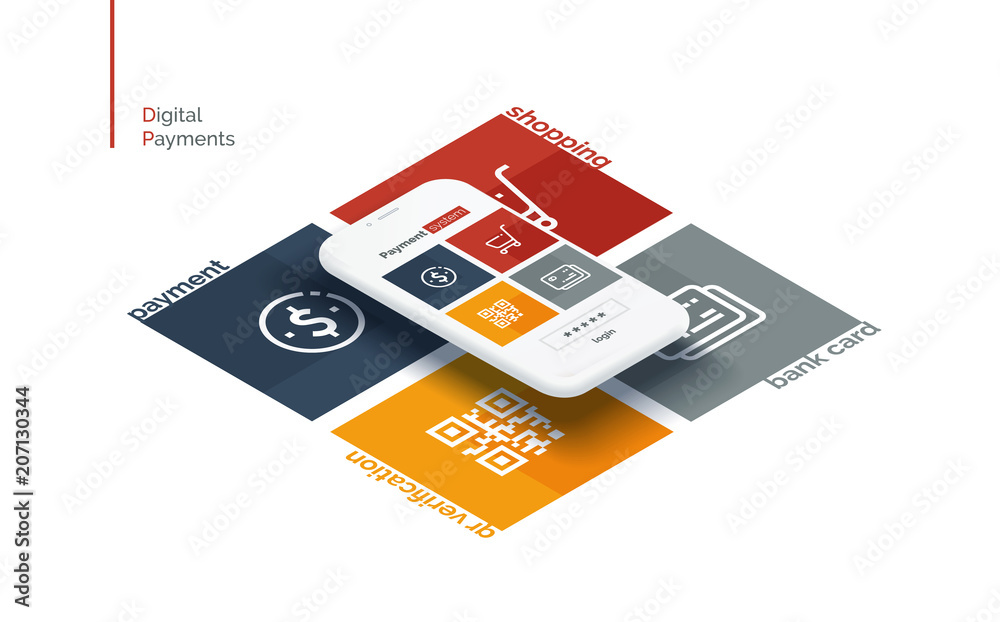 Digital Payments

shopping

payment

Payment system

*****

login

bank card

qr verification

Adobe Stock | #207130344