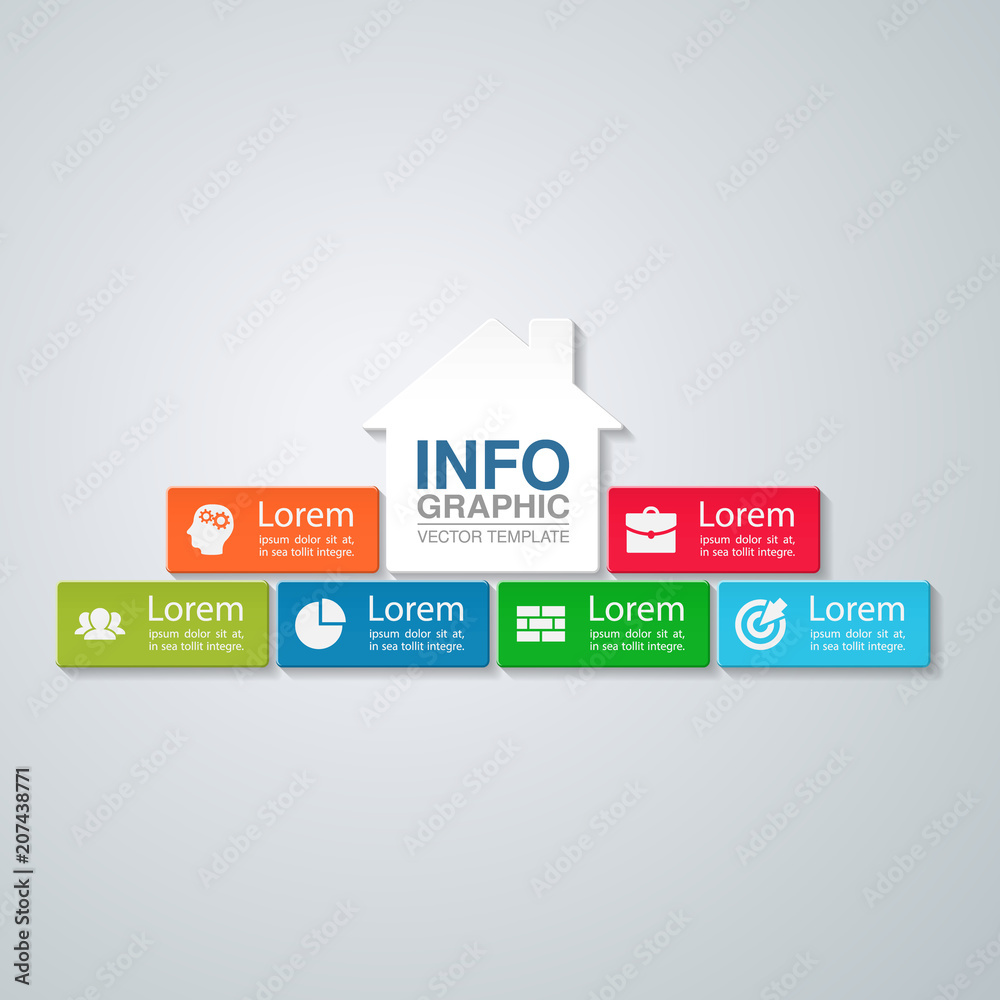 INFO
GRAPHIC
VECTOR TEMPLATE

Lorem
ipsum dolor sit at, in sea tollit integre.

Lorem
ipsum dolor sit at, in sea tollit integre.

Lorem
ipsum dolor sit at, in sea tollit integre.

Lorem
ipsum dolor sit at, in sea tollit integre.

Lorem
ipsum dolor sit at, in sea tollit integre.

Lorem
ipsum dolor sit at, in sea tollit integre.

Adobe Stock | #207438771