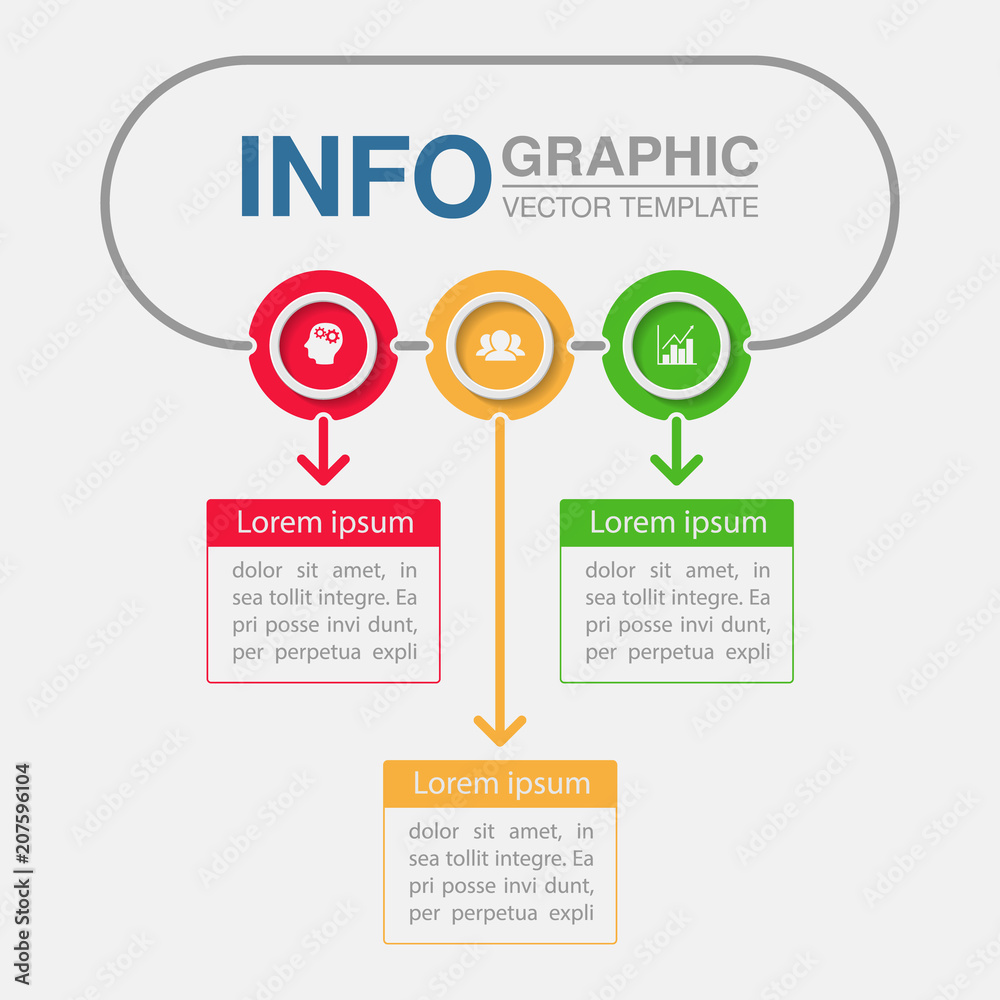 INFO GRAPHIC
VECTOR TEMPLATE

Lorem ipsum
dolor sit amet, in sea tollit integre. Ea pri posse invi dunt, per perpetua expli

Lorem ipsum
dolor sit amet, in sea tollit integre. Ea pri posse invi dunt, per perpetua expli

Lorem ipsum
dolor sit amet, in sea tollit integre. Ea pri posse invi dunt, per perpetua expli

Adobe Stock | #207596104