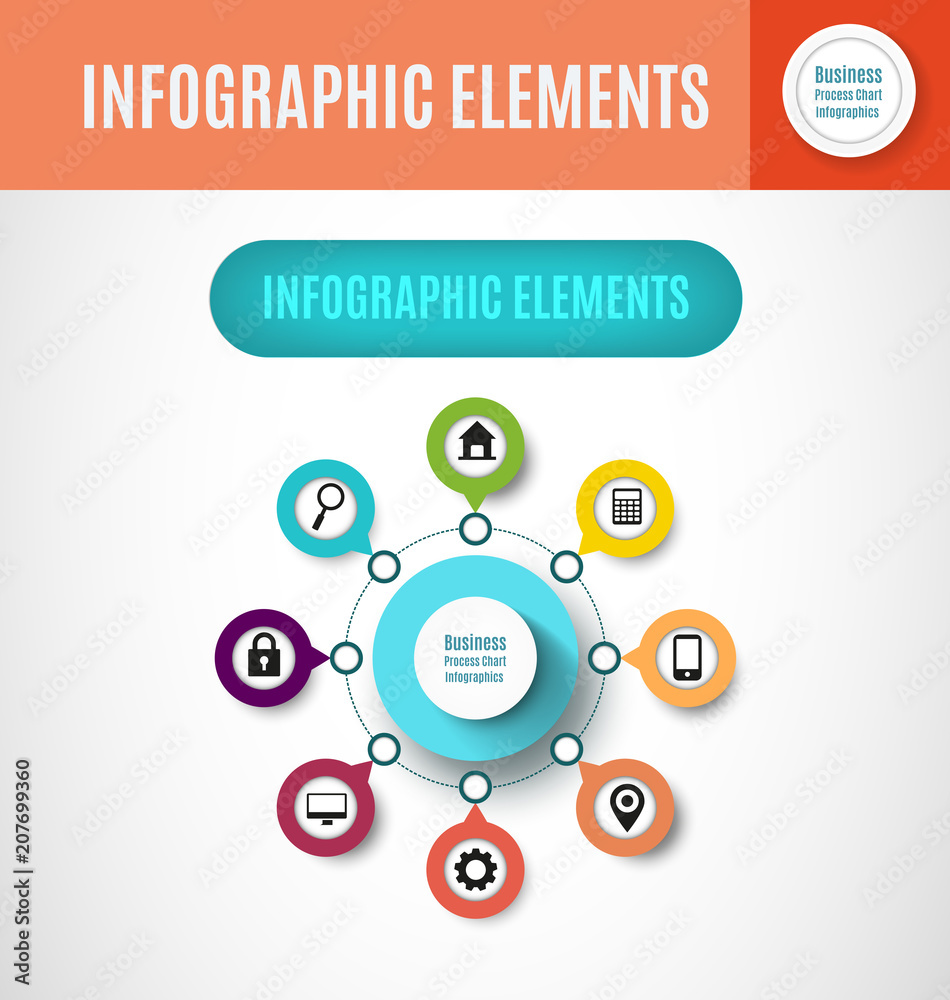 INFOGRAPHIC ELEMENTS

Business
Process Chart
Infographics

INFOGRAPHIC ELEMENTS

Business
Process Chart
Infographics

Adobe Stock | #207699360