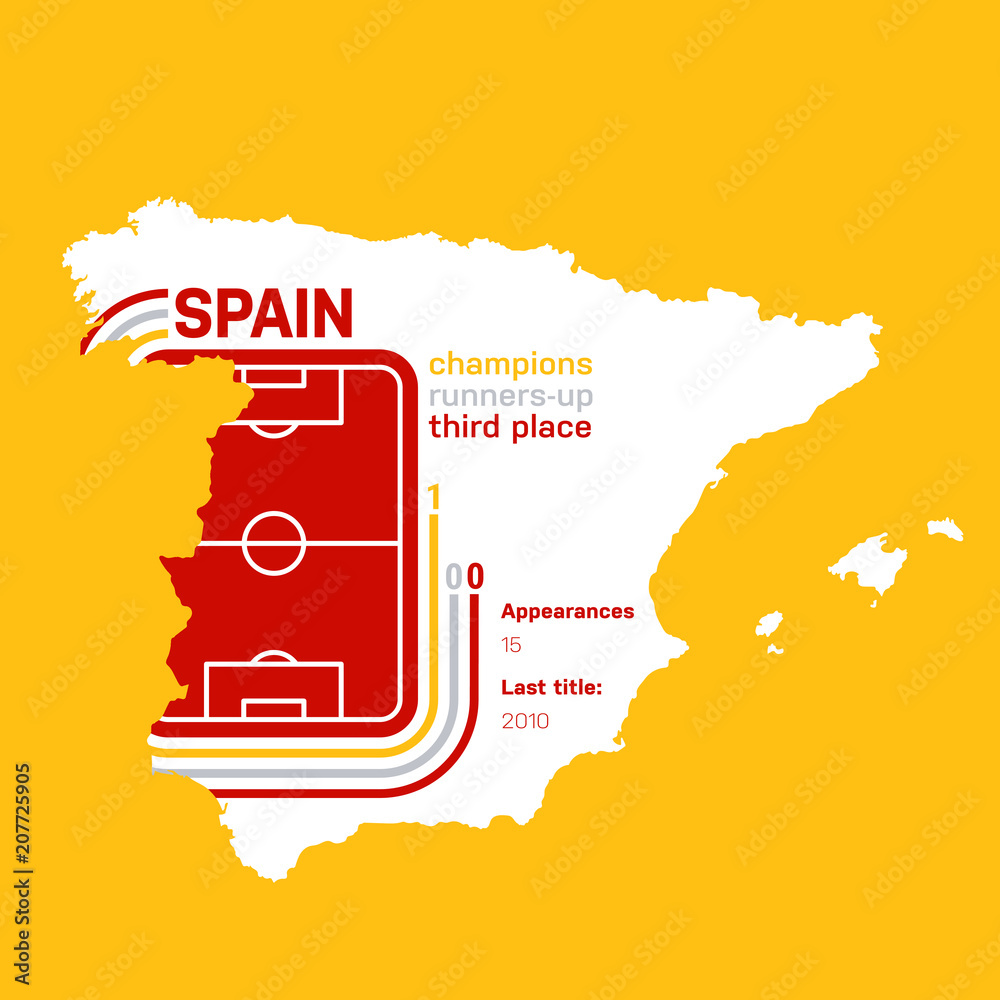 SPAIN

champions
runners-up
third place

1
0 0

Appearances
15
Last title:
2010

Adobe Stock | #207725905