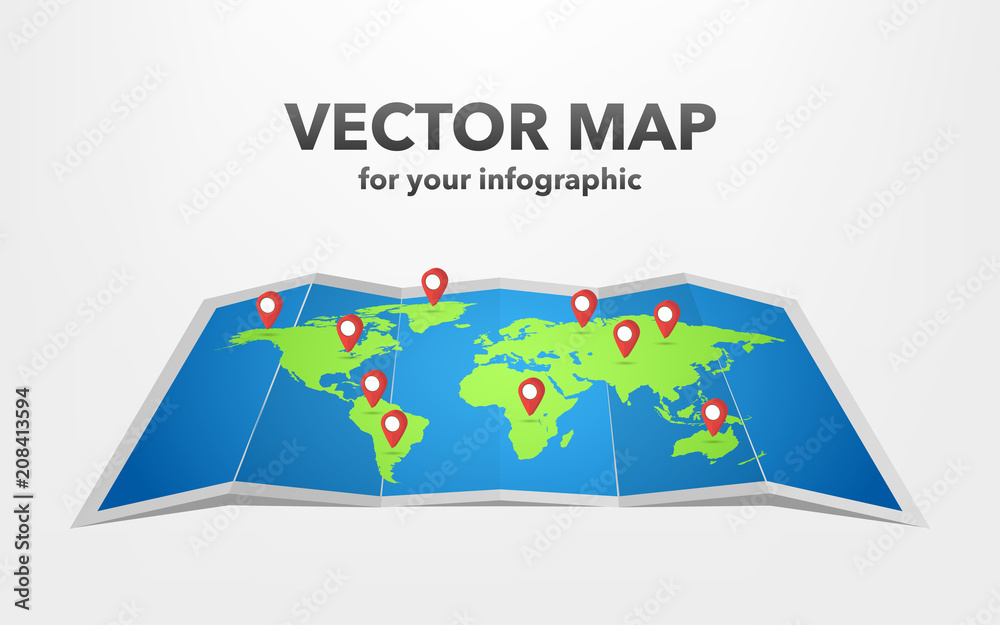 VECTOR MAP
for your infographic

Adobe Stock | #208413594