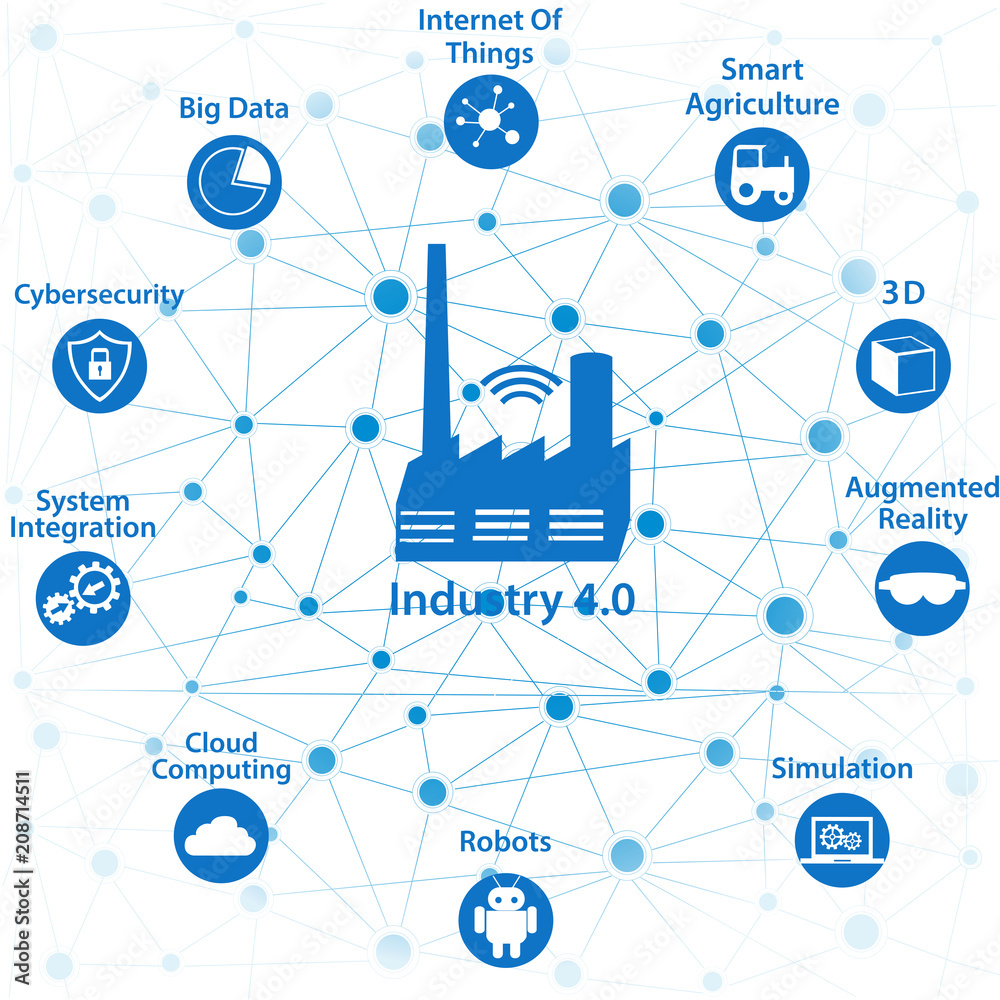 Internet Of Things

Big Data

Smart Agriculture

Cybersecurity

3D

System Integration

Augmented Reality

Industry 4.0

Cloud Computing

Simulation

Robots

Adobe Stock | #208714511