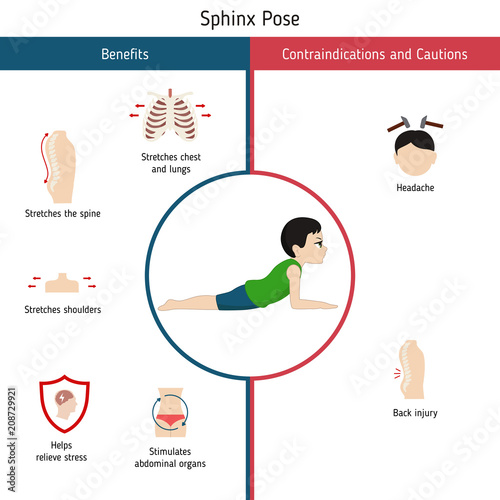 Sphinx Pose

Benefits

Stretches chest and lungs

Stretches the spine

Stretches shoulders

Helps relieve stress

Stimulates abdominal organs

Contraindications and Cautions

Headache

Back injury

Adobe Stock | #208729921