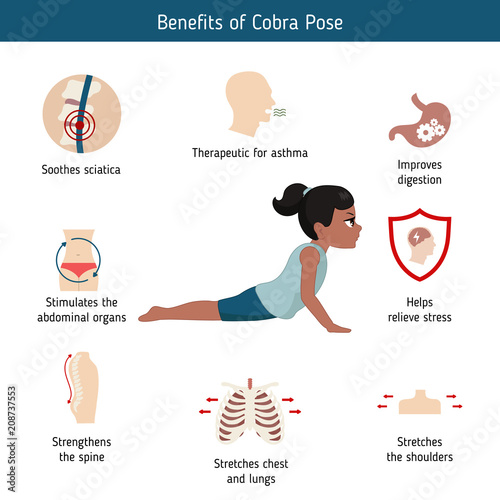 Benefits of Cobra Pose

Soothes sciatica

Therapeutic for asthma

Improves digestion

Stimulates the abdominal organs

Helps relieve stress

Strengthens the spine

Stretches chest and lungs

Stretches the shoulders

Adobe Stock | #208737553

Adobe Stock