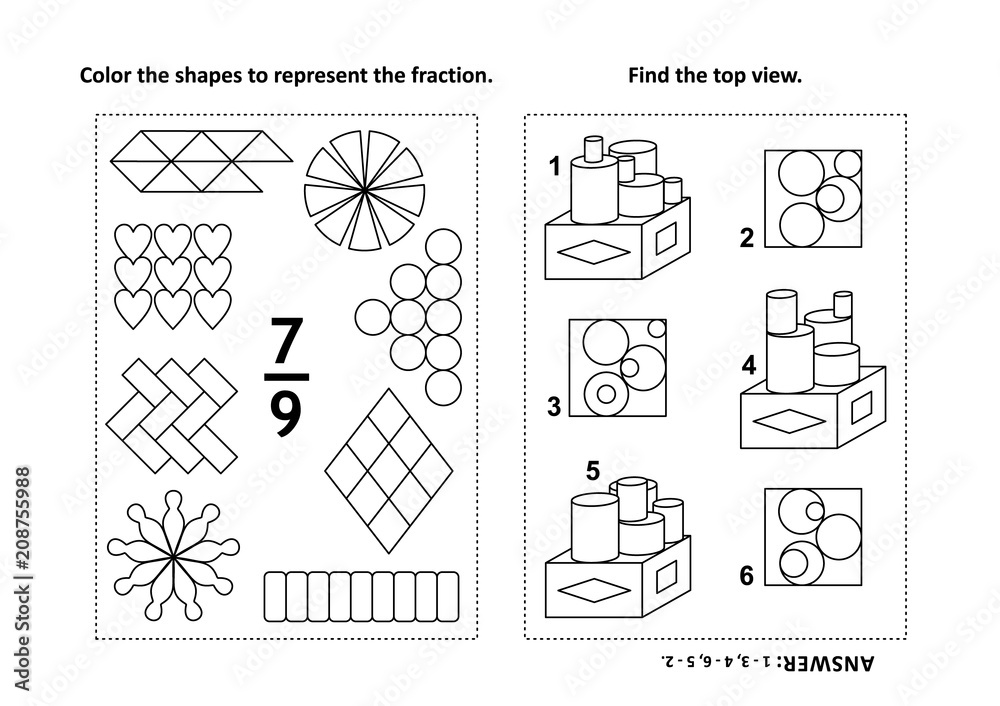 Color the shapes to represent the fraction.

$\frac{7}{9}$

Find the top view.

1

2

3

4

5

6

ANSWER: 1 - 3, 4 - 6, 5 - 2.

Adobe Stock | #208755988