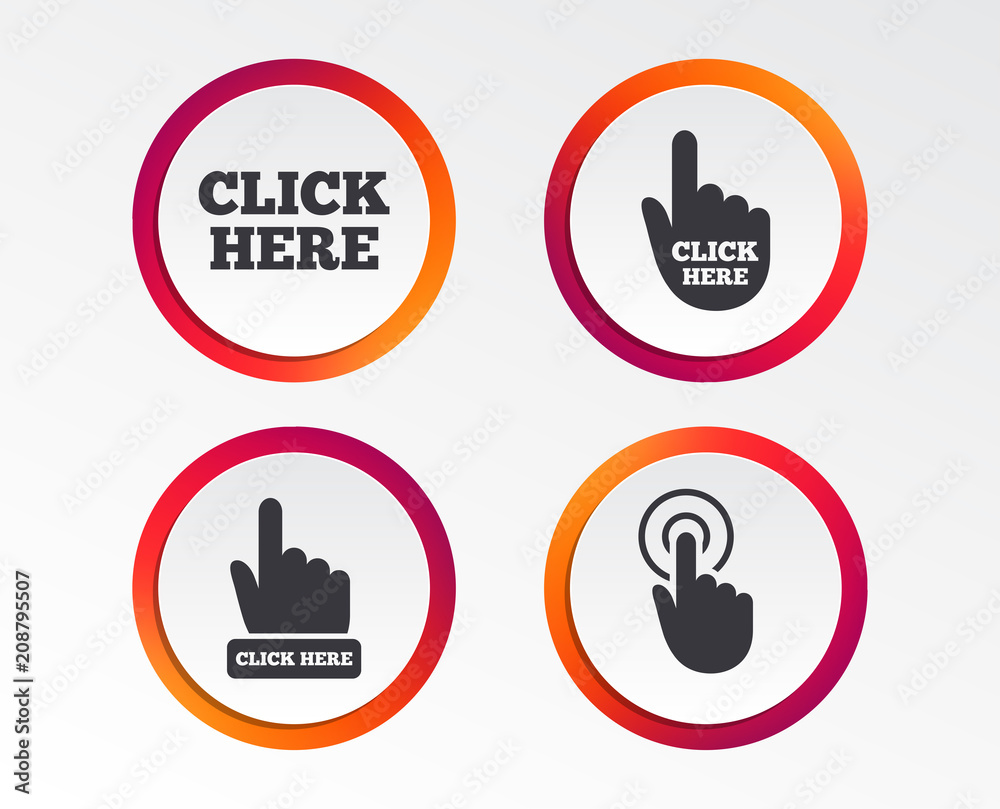 CLICK HERE

CLICK HERE

CLICK HERE

Adobe Stock | #208795507