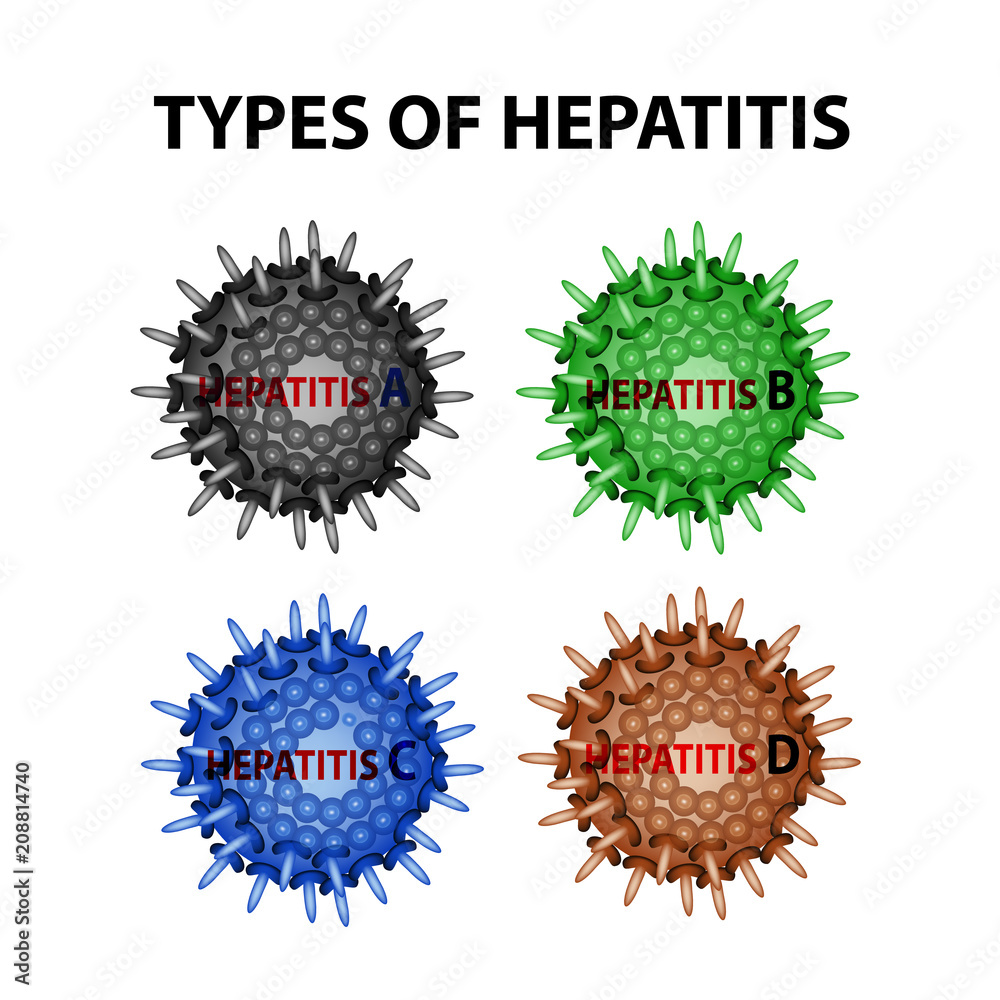 TYPES OF HEPATITIS

HEPATITIS A

HEPATITIS B

HEPATITIS C

HEPATITIS D

Adobe Stock | #208814740