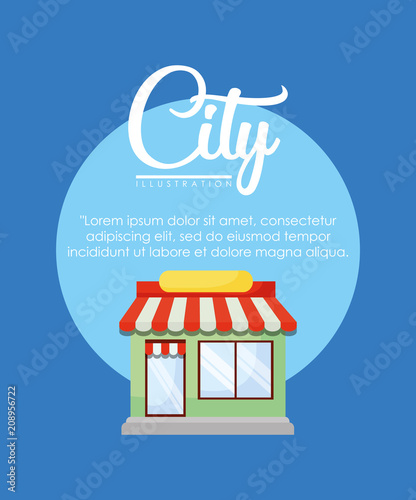 City
ILLUSTRATION

"Lorem ipsum dolor sit amet, consectetur adipiscing elit, sed do eiusmod tempor incididunt ut labore et dolore magna aliqua.

Adobe Stock | #208956722