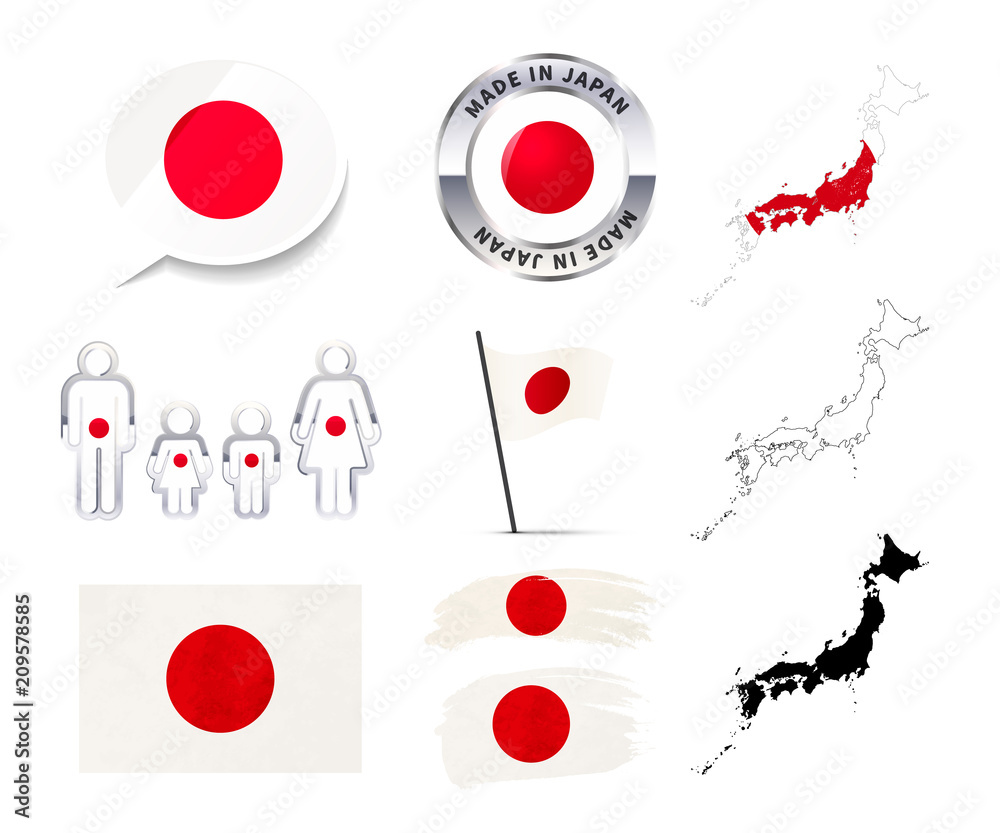 MADE IN JAPAN
MADE IN JAPAN

Adobe Stock | #209578585