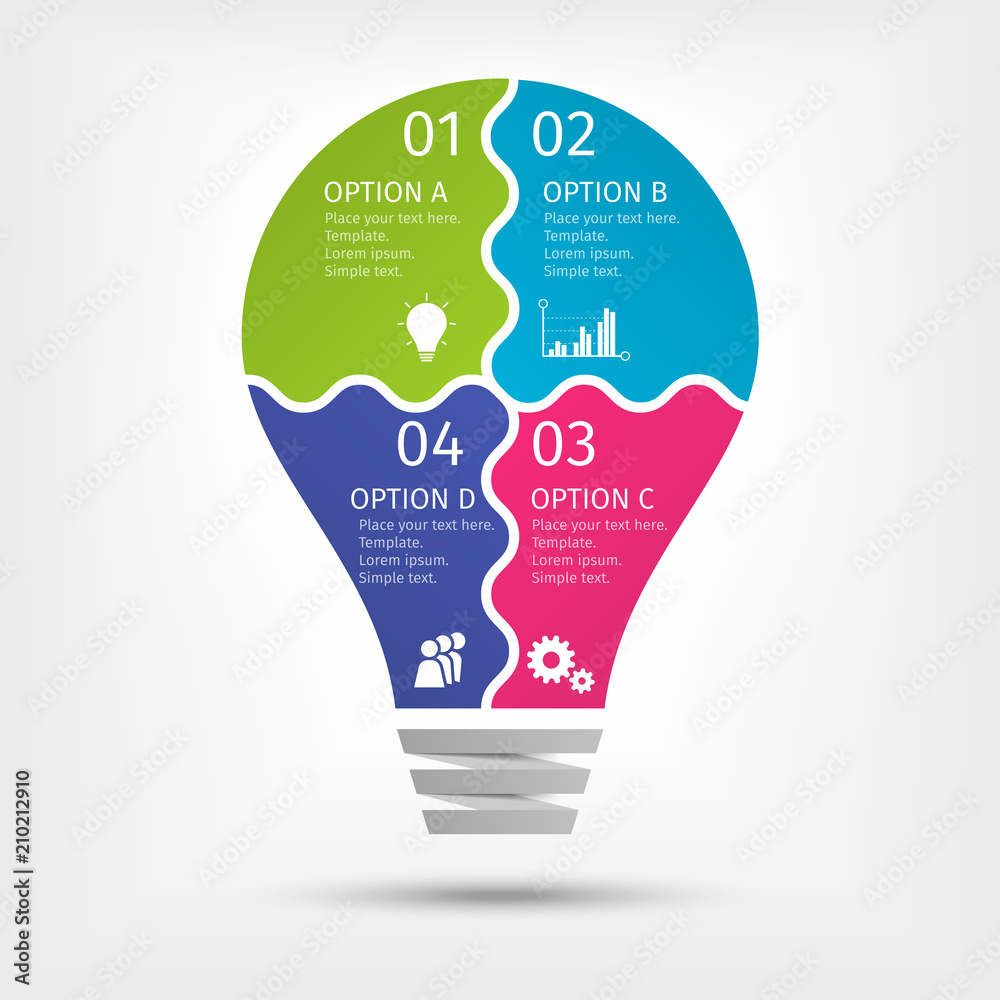 01
OPTION A
Place your text here.
Template.
Lorem ipsum.
Simple text.

02
OPTION B
Place your text here.
Template.
Lorem ipsum.
Simple text.

04
OPTION D
Place your text here.
Template.
Lorem ipsum.
Simple text.

03
OPTION C
Place your text here.
Template.
Lorem ipsum.
Simple text.

Adobe Stock | #210212910