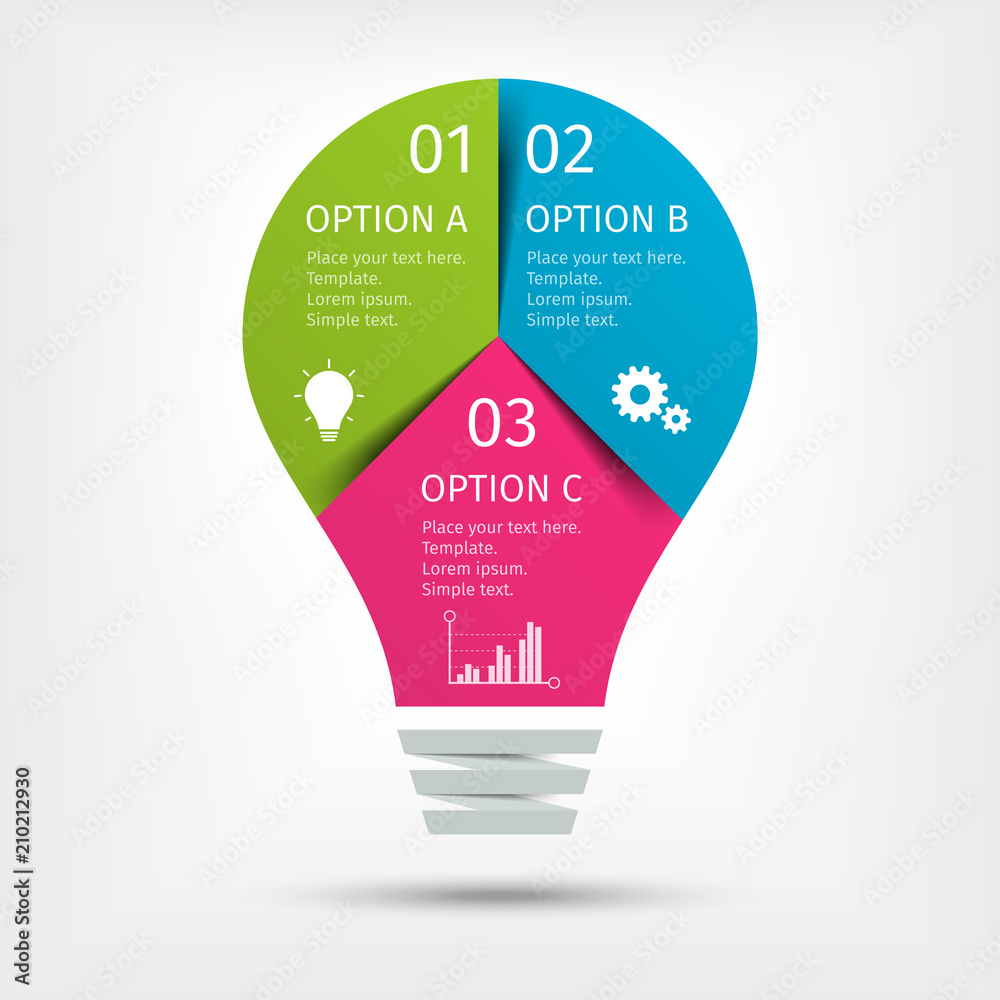 01
OPTION A
Place your text here.
Template.
Lorem ipsum.
Simple text.

02
OPTION B
Place your text here.
Template.
Lorem ipsum.
Simple text.

03
OPTION C
Place your text here.
Template.
Lorem ipsum.
Simple text.

Adobe Stock | #210212930