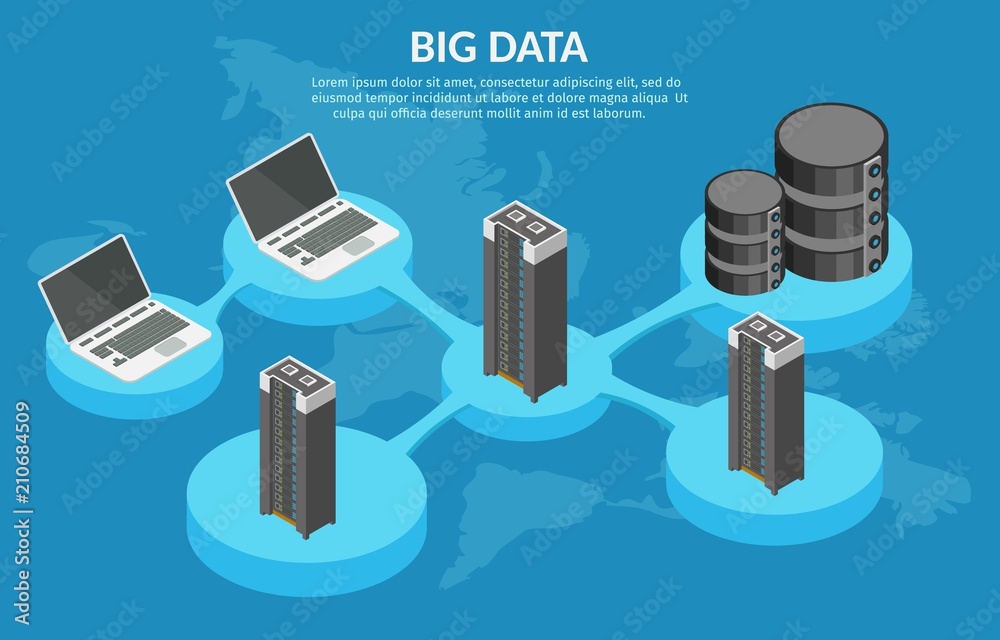 BIG DATA

Lorem ipsum dolor sit amet, consectetur adipiscing elit, sed do eiusmod tempor incididunt ut labore et dolore magna aliqua Ut culpa qui officia deserunt mollit anim id est laborum.

Adobe Stock | #210684509