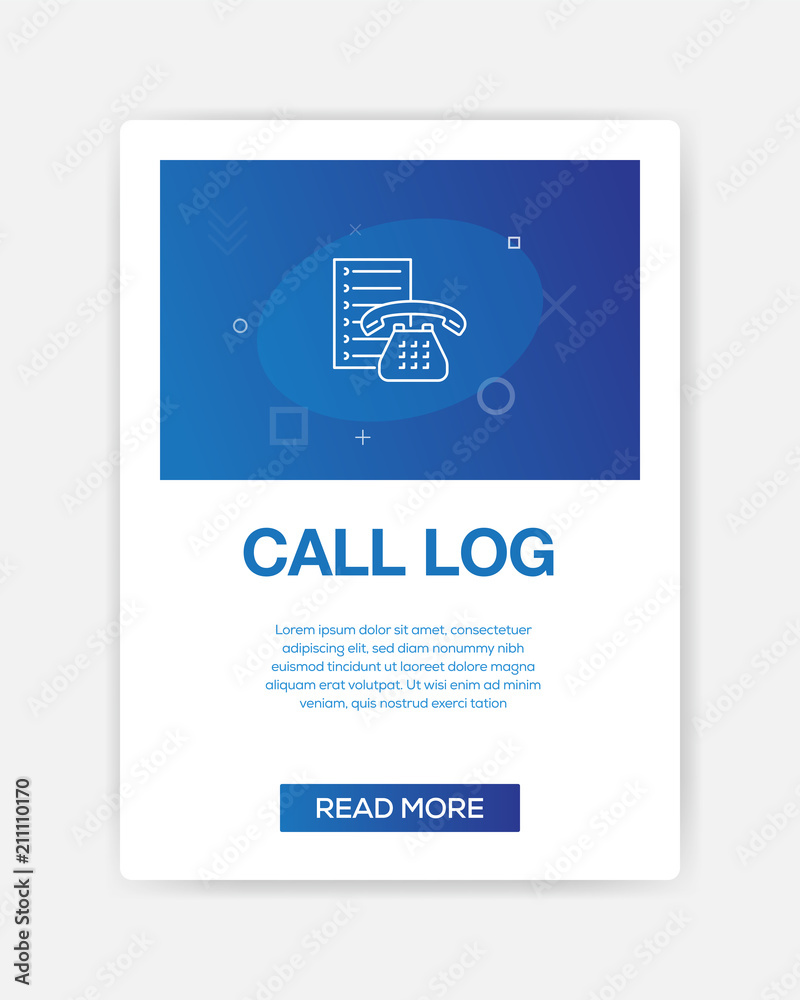 CALL LOG

Lorem ipsum dolor sit amet, consectetuer adipiscing elit, sed diam nonummy nibh euismod tincidunt ut laoreet dolore magna aliquam erat volutpat. Ut wisi enim ad minim veniam, quis nostrud exerci tation

READ MORE

Adobe Stock | #211110170