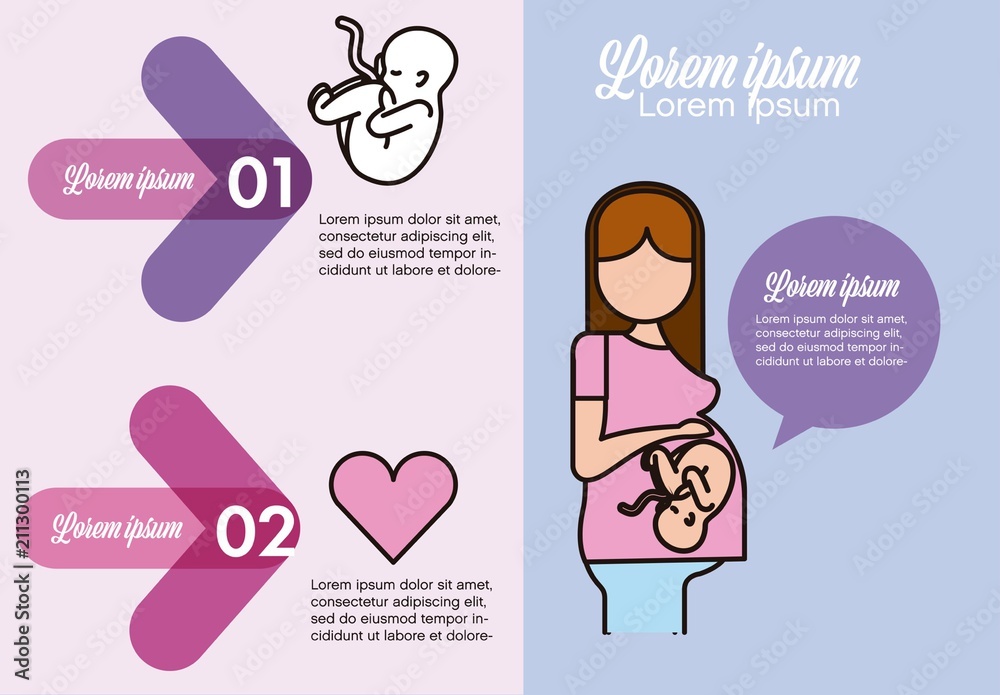 Lorem ipsum 01

Lorem ipsum dolor sit amet, consectetur adipiscing elit, sed do eiusmod tempor incididunt ut labore et dolore-

Lorem ipsum 02

Lorem ipsum dolor sit amet, consectetur adipiscing elit, sed do eiusmod tempor incididunt ut labore et dolore-

Lorem ipsum
Lorem ipsum

Lorem ipsum
Lorem ipsum dolor sit amet, consectetur adipiscing elit, sed do eiusmod tempor incididunt ut labore et dolore-

Adobe Stock | #211300113