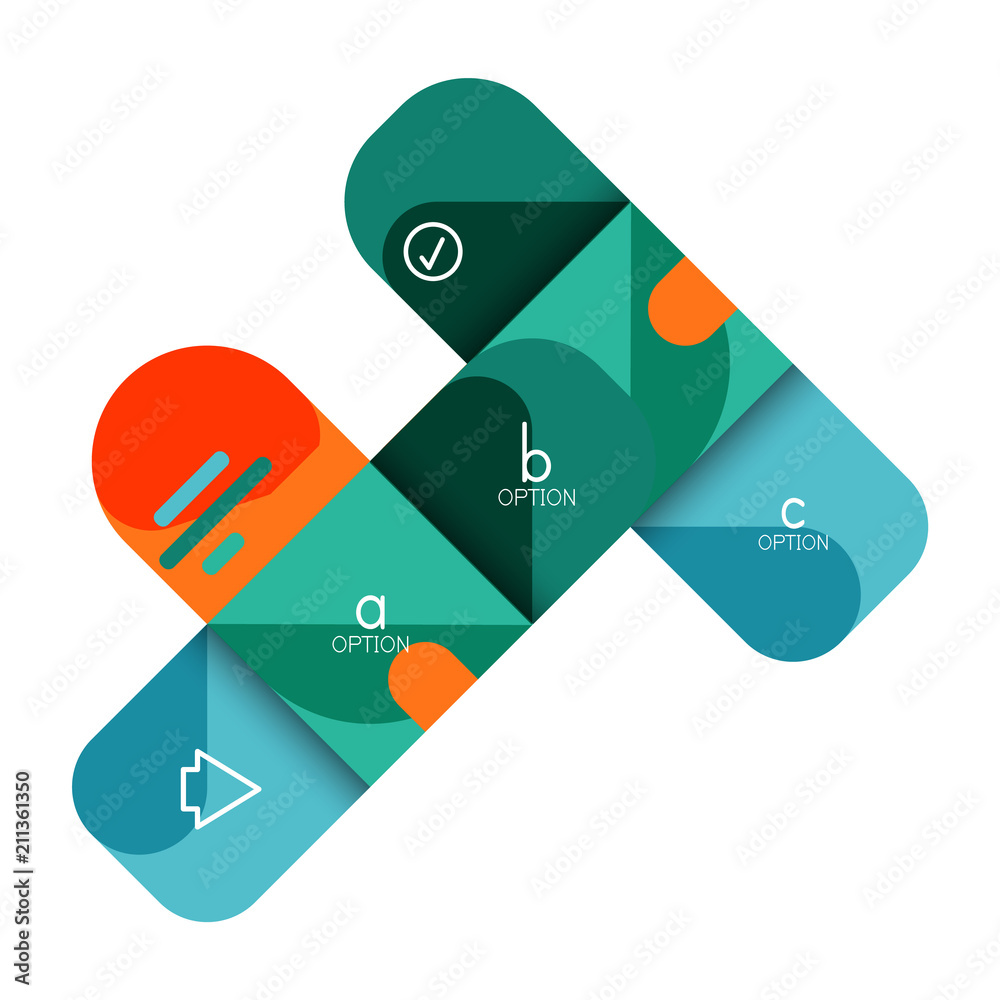 b
OPTION

c
OPTION

a
OPTION

Adobe Stock | 211361350