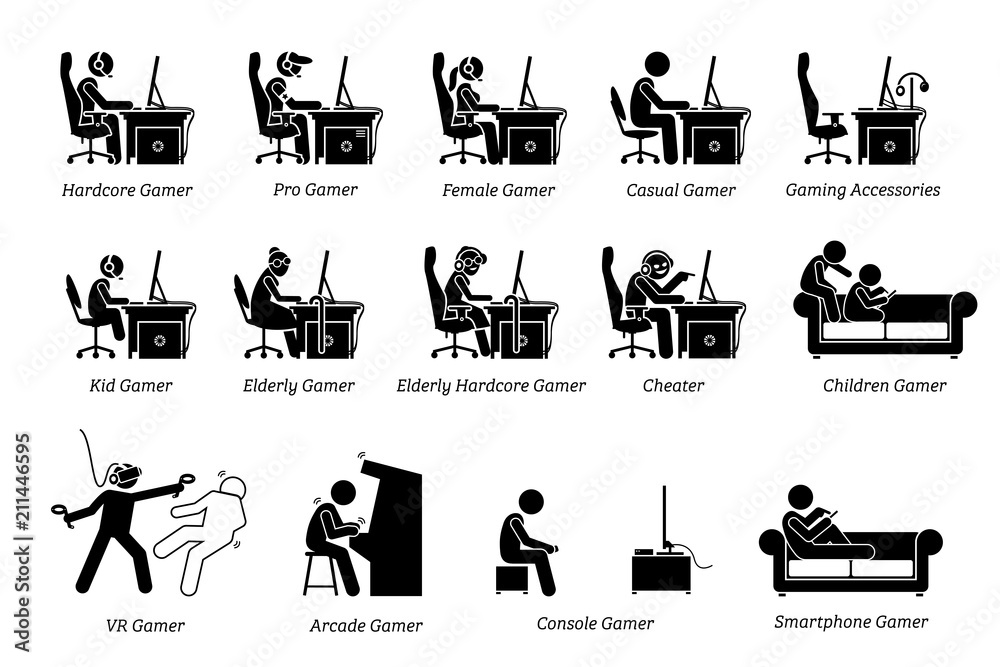 Hardcore Gamer
Pro Gamer
Female Gamer
Casual Gamer
Gaming Accessories

Kid Gamer
Elderly Gamer
Elderly Hardcore Gamer
Cheater
Children Gamer

VR Gamer
Arcade Gamer
Console Gamer
Smartphone Gamer

Adobe Stock | #211446595