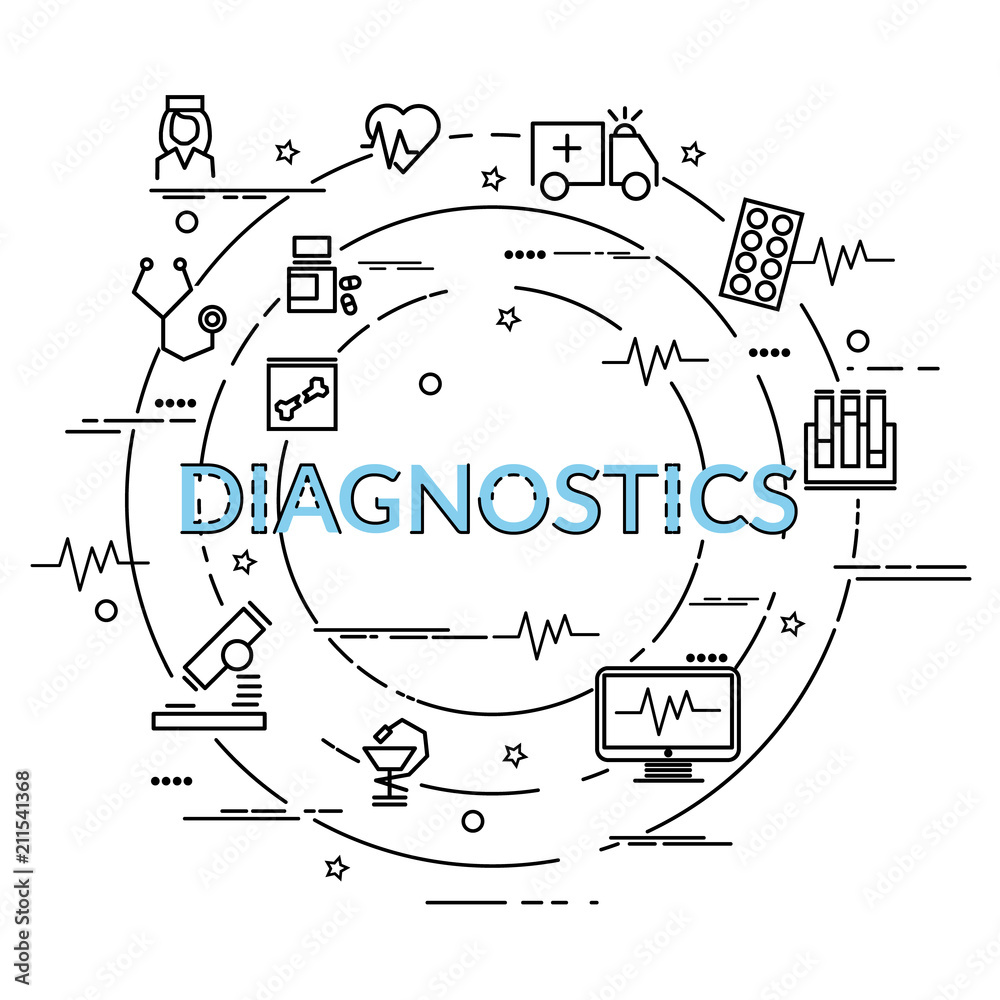 DIAGNOSTICS

Adobe Stock | #211541368