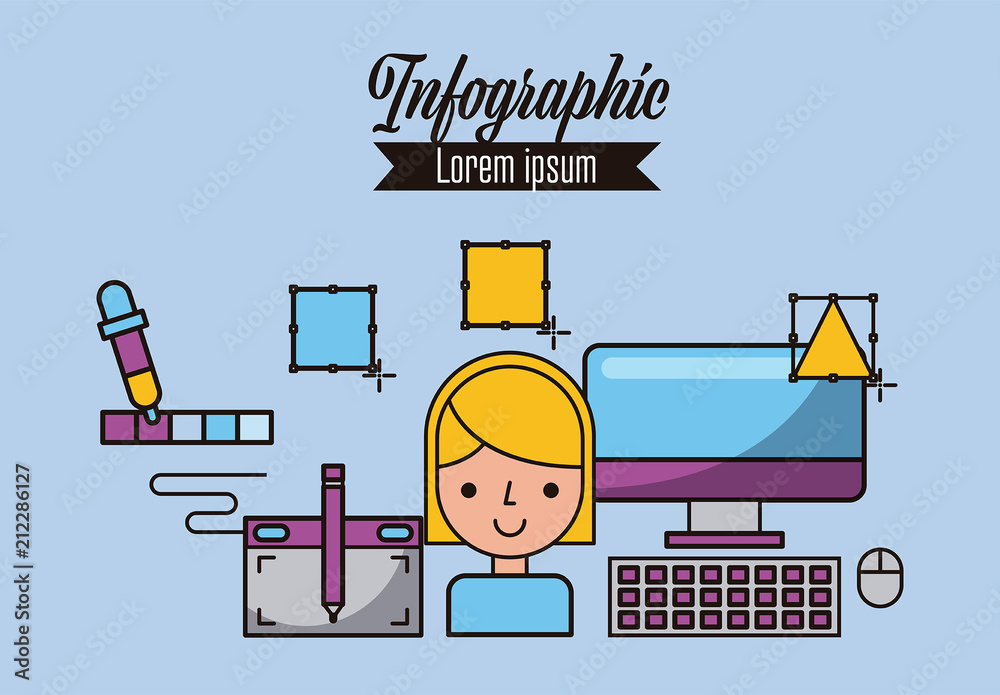 Infographic
Lorem ipsum

Adobe Stock | #212286127