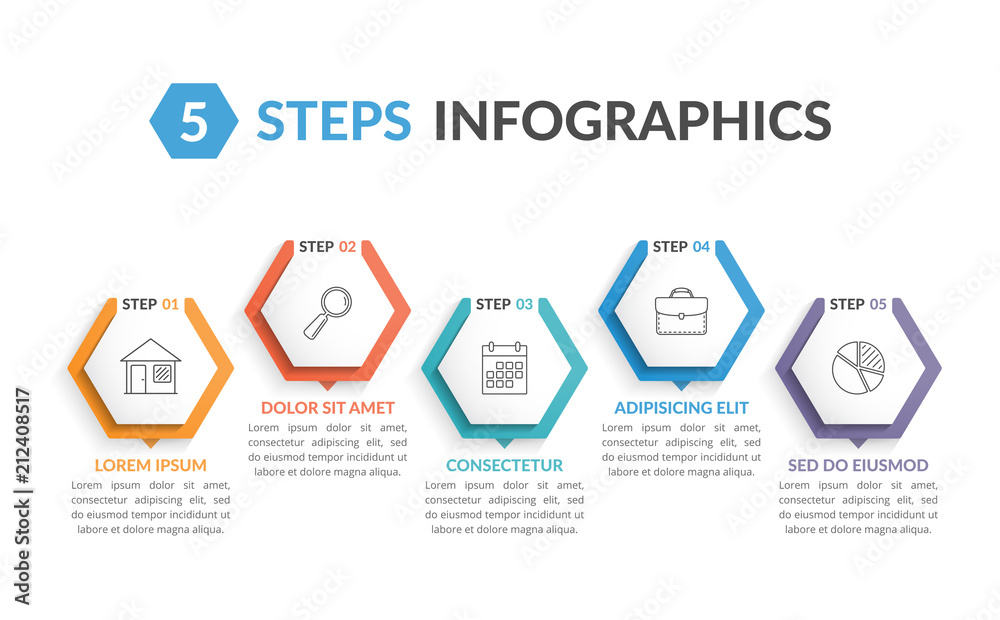 5 STEPS INFOGRAPHICS

STEP 01

LOREM IPSUM

Lorem ipsum dolor sit amet, consectetur adipiscing elit, sed do eiusmod tempor incididunt ut labore et dolore magna aliqua.

STEP 02

DOLOR SIT AMET

Lorem ipsum dolor sit amet, consectetur adipiscing elit, sed do eiusmod tempor incididunt ut labore et dolore magna aliqua.

STEP 03

CONSECTETUR

Lorem ipsum dolor sit amet, consectetur adipiscing elit, sed do eiusmod tempor incididunt ut labore et dolore magna aliqua.

STEP 04

ADIPISICING ELIT

Lorem ipsum dolor sit amet, consectetur adipiscing elit, sed do eiusmod tempor incididunt ut labore et dolore magna aliqua.

STEP 05

SED DO EIUSMOD

Lorem ipsum dolor sit amet, consectetur adipiscing elit, sed do eiusmod tempor incididunt ut labore et dolore magna aliqua.

Adobe Stock | #212408517