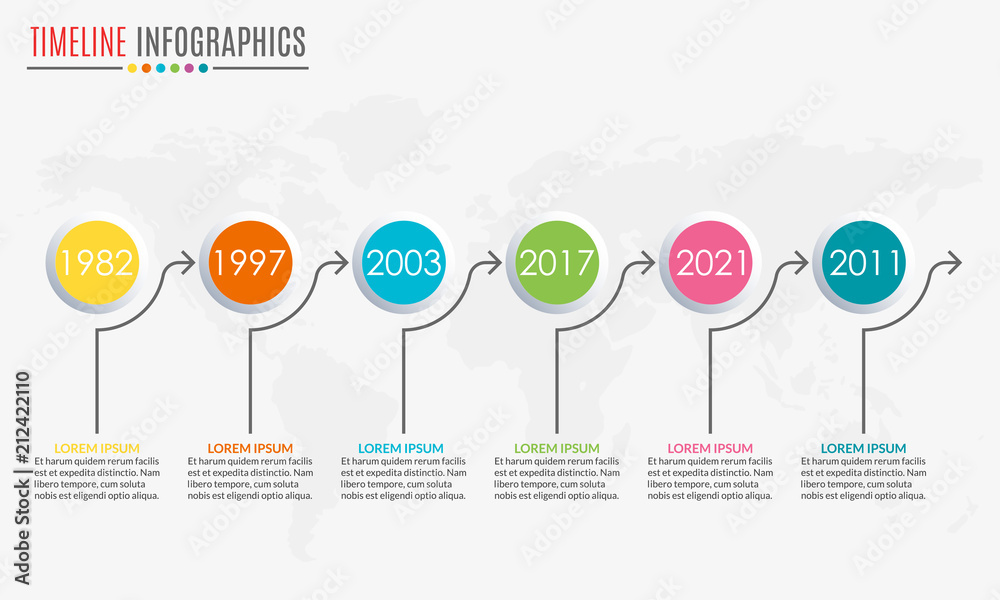 TIMELINE INFOGRAPHICS

1982

1997

2003

2017

2021

2011

LOREM IPSUM
Et harum quidem rerum facilis est et expedita distinctio. Nam libero tempore, cum soluta nobis est eligendi optio aliqua.

LOREM IPSUM
Et harum quidem rerum facilis est et expedita distinctio. Nam libero tempore, cum soluta nobis est eligendi optio aliqua.

LOREM IPSUM
Et harum quidem rerum facilis est et expedita distinctio. Nam libero tempore, cum soluta nobis est eligendi optio aliqua.

LOREM IPSUM
Et harum quidem rerum facilis est et expedita distinctio. Nam libero tempore, cum soluta nobis est eligendi optio aliqua.

LOREM IPSUM
Et harum quidem rerum facilis est et expedita distinctio. Nam libero tempore, cum soluta nobis est eligendi optio aliqua.

LOREM IPSUM
Et harum quidem rerum facilis est et expedita distinctio. Nam libero tempore, cum soluta nobis est eligendi optio aliqua.

Adobe Stock | #212422110