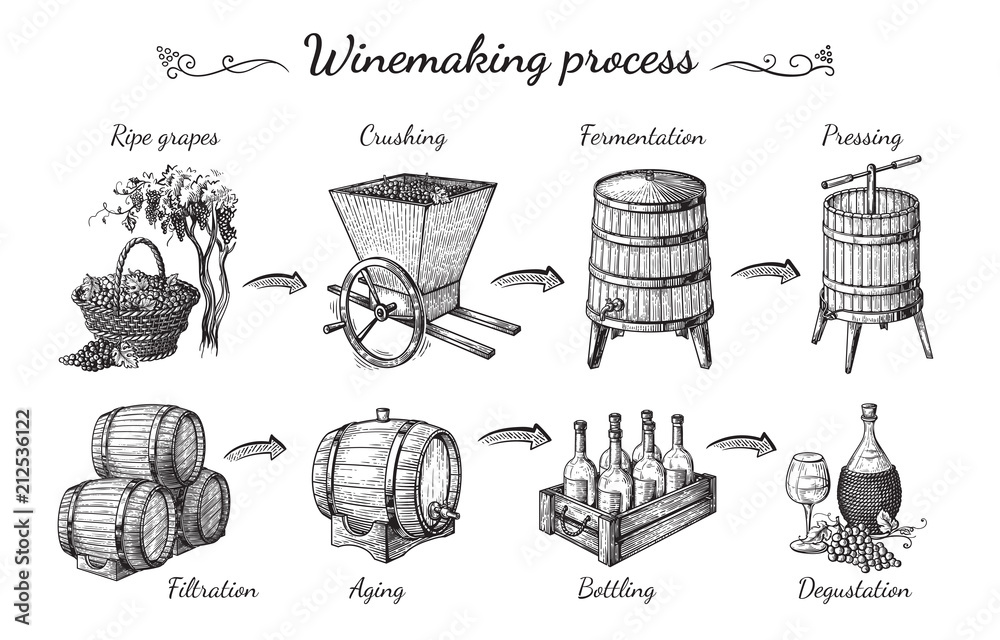 Winemaking process

Ripe grapes

Crushing

Fermentation

Pressing

Filtration

Aging

Bottling

Degustation

Adobe Stock | #212536122