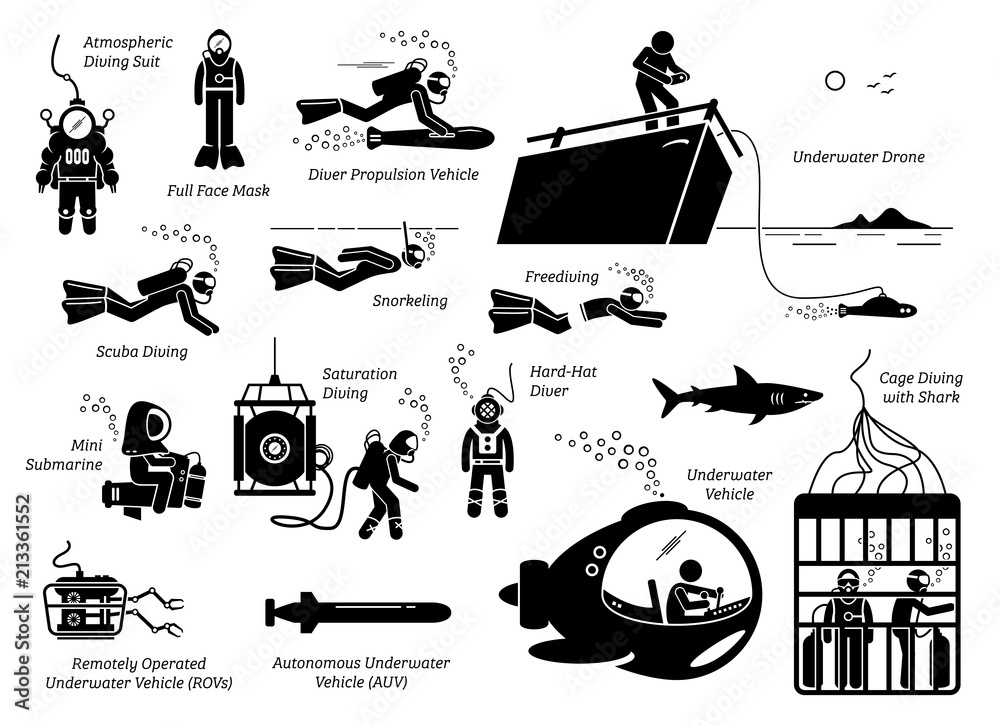 Atmospheric Diving Suit

Full Face Mask

Diver Propulsion Vehicle

Underwater Drone

Scuba Diving

Snorkeling

Freediving

Mini Submarine

Saturation Diving

Hard-Hat Diver

Cage Diving with Shark

Underwater Vehicle

Remotely Operated Underwater Vehicle (ROVs)

Autonomous Underwater Vehicle (AUV)

Adobe Stock | #213361552