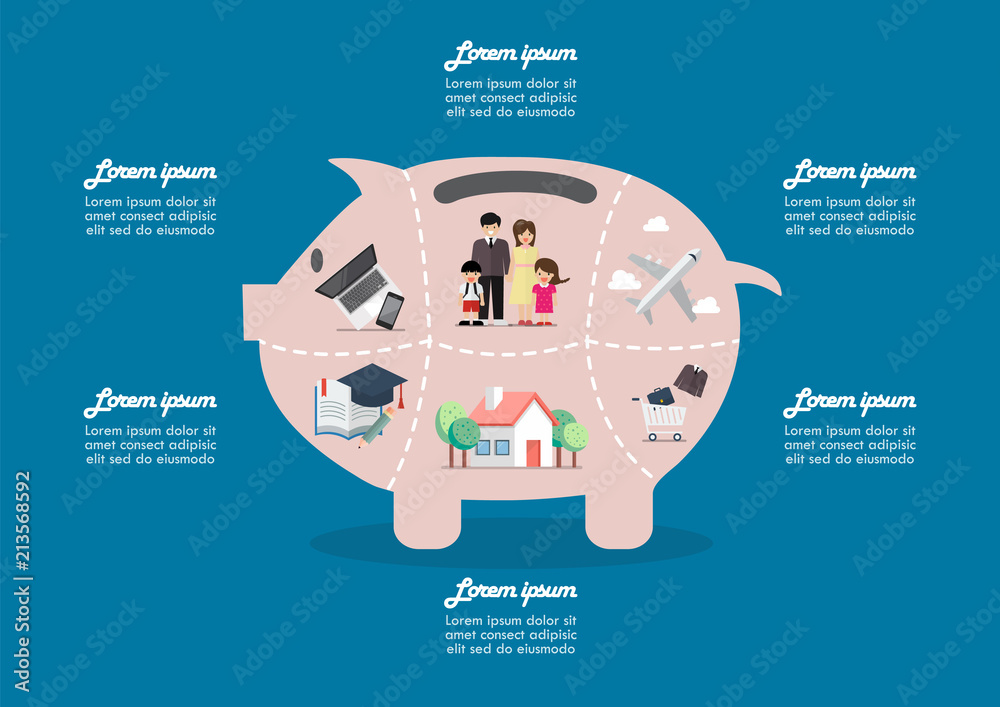 Lorem ipsum
Lorem ipsum dolor sit amet consect adipisic elit sed do eiusmodo

Lorem ipsum
Lorem ipsum dolor sit amet consect adipisic elit sed do eiusmodo

Lorem ipsum
Lorem ipsum dolor sit amet consect adipisic elit sed do eiusmodo

Lorem ipsum
Lorem ipsum dolor sit amet consect adipisic elit sed do eiusmodo

Lorem ipsum
Lorem ipsum dolor sit amet consect adipisic elit sed do eiusmodo

Lorem ipsum
Lorem ipsum dolor sit amet consect adipisic elit sed do eiusmodo

Adobe Stock | #213568592