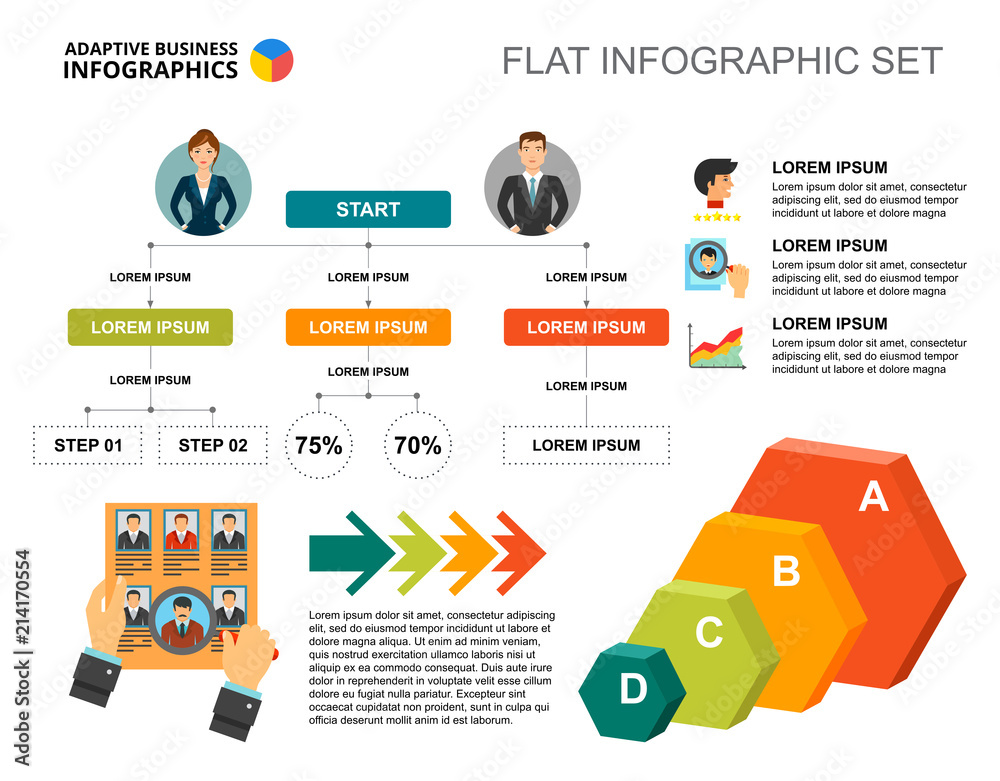 ADAPTIVE BUSINESS INFOGRAPHICS

FLAT INFOGRAPHIC SET

START

LOREM IPSUM

LOREM IPSUM

LOREM IPSUM

LOREM IPSUM

LOREM IPSUM

LOREM IPSUM

LOREM IPSUM

LOREM IPSUM

LOREM IPSUM

STEP 01

STEP 02

75%

70%

LOREM IPSUM

LOREM IPSUM
Lorem ipsum dolor sit amet, consectetur adipiscing elit, sed do eiusmod tempor incididunt ut labore et dolore magna

LOREM IPSUM
Lorem ipsum dolor sit amet, consectetur adipiscing elit, sed do eiusmod tempor incididunt ut labore et dolore magna

LOREM IPSUM
Lorem ipsum dolor sit amet, consectetur adipiscing elit, sed do eiusmod tempor incididunt ut labore et dolore magna

Lorem ipsum dolor sit amet, consectetur adipiscing elit, sed do eiusmod tempor incididunt ut labore et dolore magna aliqua. Ut enim ad minim veniam, quis nostrud exercitation ullamco laboris nisi ut aliquip ex ea commodo consequat. Duis aute irure dolor in reprehenderit in voluptate velit esse cillum dolore eu fugiat nulla pariatur. Excepteur sint occaecat cupidatat non proident, sunt in culpa qui officia deserunt mollit anim id est laborum.

A

B

C

D

Adobe Stock | #214170554