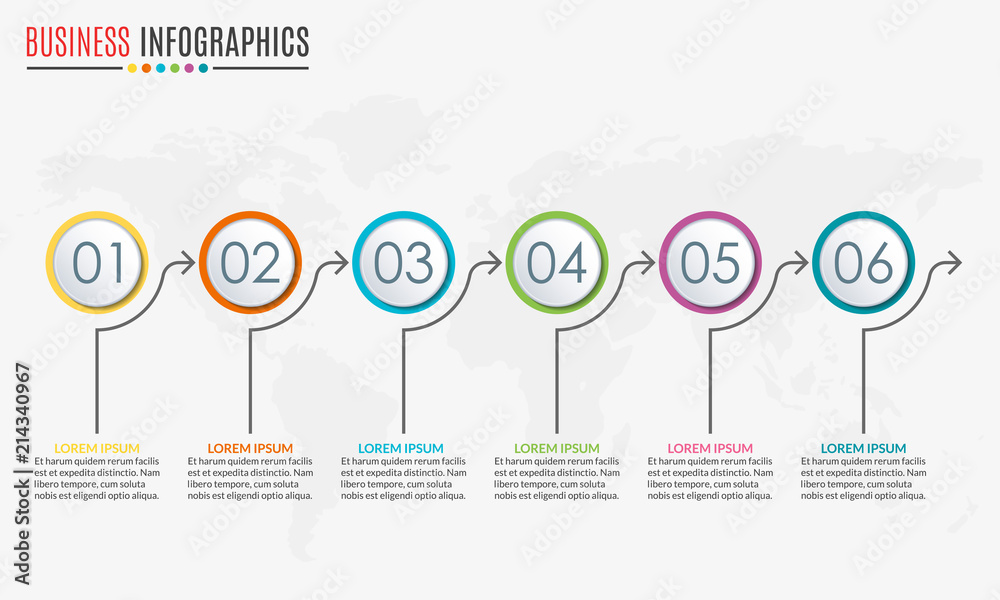 BUSINESS INFOGRAPHICS

01

02

03

04

05

06

LOREM IPSUM
Et harum quidem rerum facilis est et expedita distinctio. Nam libero tempore, cum soluta nobis est eligendi optio aliqua.

LOREM IPSUM
Et harum quidem rerum facilis est et expedita distinctio. Nam libero tempore, cum soluta nobis est eligendi optio aliqua.

LOREM IPSUM
Et harum quidem rerum facilis est et expedita distinctio. Nam libero tempore, cum soluta nobis est eligendi optio aliqua.

LOREM IPSUM
Et harum quidem rerum facilis est et expedita distinctio. Nam libero tempore, cum soluta nobis est eligendi optio aliqua.

LOREM IPSUM
Et harum quidem rerum facilis est et expedita distinctio. Nam libero tempore, cum soluta nobis est eligendi optio aliqua.

LOREM IPSUM
Et harum quidem rerum facilis est et expedita distinctio. Nam libero tempore, cum soluta nobis est eligendi optio aliqua.

Adobe Stock | #214340967