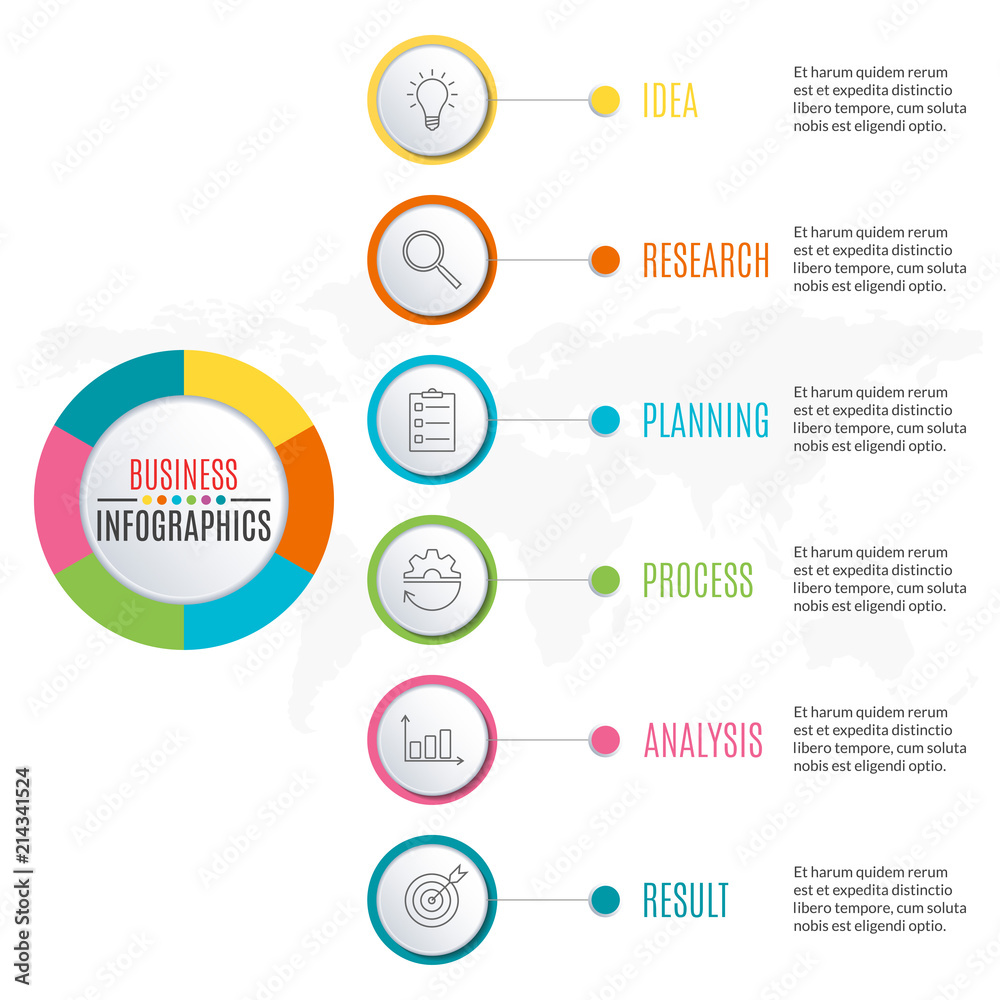 BUSINESS
INFOGRAPHICS

IDEA
Et harum quidem rerum est et expedita distinctio libero tempore, cum soluta nobis est eligendi optio.

RESEARCH
Et harum quidem rerum est et expedita distinctio libero tempore, cum soluta nobis est eligendi optio.

PLANNING
Et harum quidem rerum est et expedita distinctio libero tempore, cum soluta nobis est eligendi optio.

PROCESS
Et harum quidem rerum est et expedita distinctio libero tempore, cum soluta nobis est eligendi optio.

ANALYSIS
Et harum quidem rerum est et expedita distinctio libero tempore, cum soluta nobis est eligendi optio.

RESULT
Et harum quidem rerum est et expedita distinctio libero tempore, cum soluta nobis est eligendi optio.

Adobe Stock | #214341524