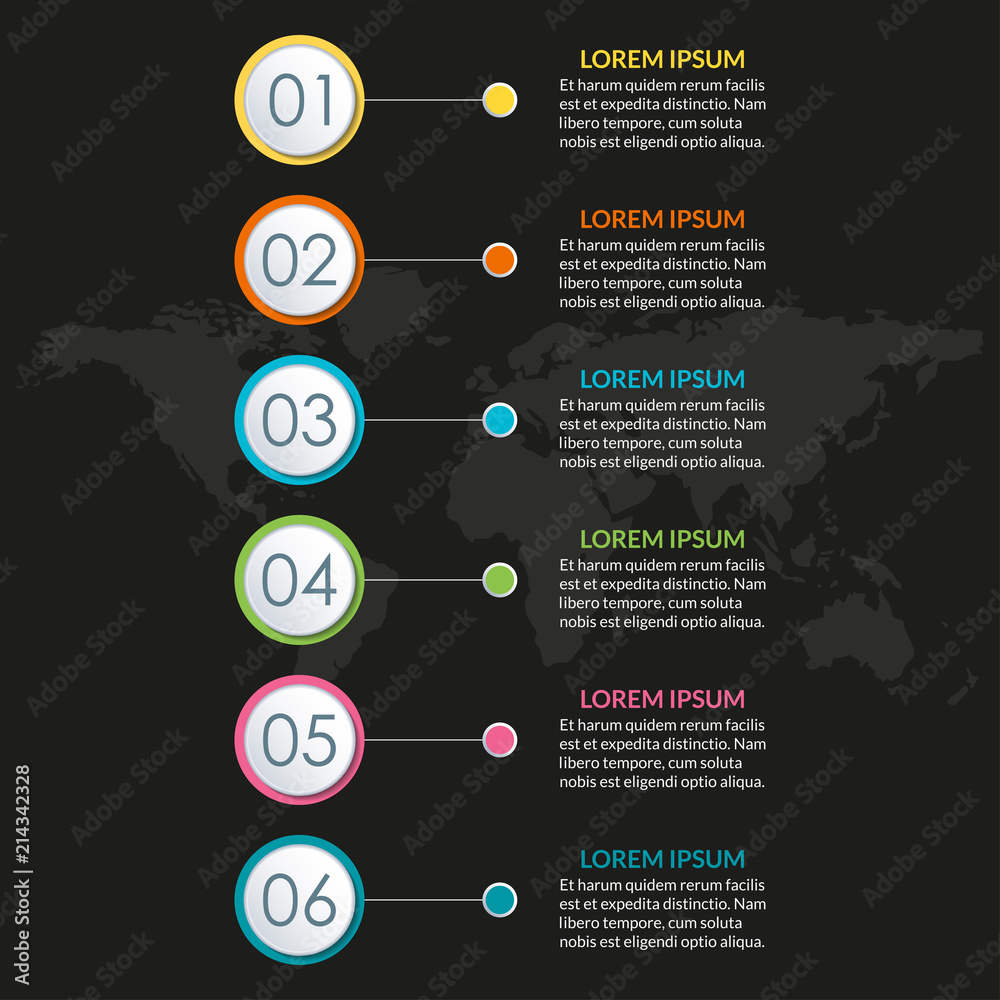 01

LOREM IPSUM
Et harum quidem rerum facilis est et expedita distinctio. Nam libero tempore, cum soluta nobis est eligendi optio aliqua.

02

LOREM IPSUM
Et harum quidem rerum facilis est et expedita distinctio. Nam libero tempore, cum soluta nobis est eligendi optio aliqua.

03

LOREM IPSUM
Et harum quidem rerum facilis est et expedita distinctio. Nam libero tempore, cum soluta nobis est eligendi optio aliqua.

04

LOREM IPSUM
Et harum quidem rerum facilis est et expedita distinctio. Nam libero tempore, cum soluta nobis est eligendi optio aliqua.

05

LOREM IPSUM
Et harum quidem rerum facilis est et expedita distinctio. Nam libero tempore, cum soluta nobis est eligendi optio aliqua.

06

LOREM IPSUM
Et harum quidem rerum facilis est et expedita distinctio. Nam libero tempore, cum soluta nobis est eligendi optio aliqua.

Adobe Stock | 214342328