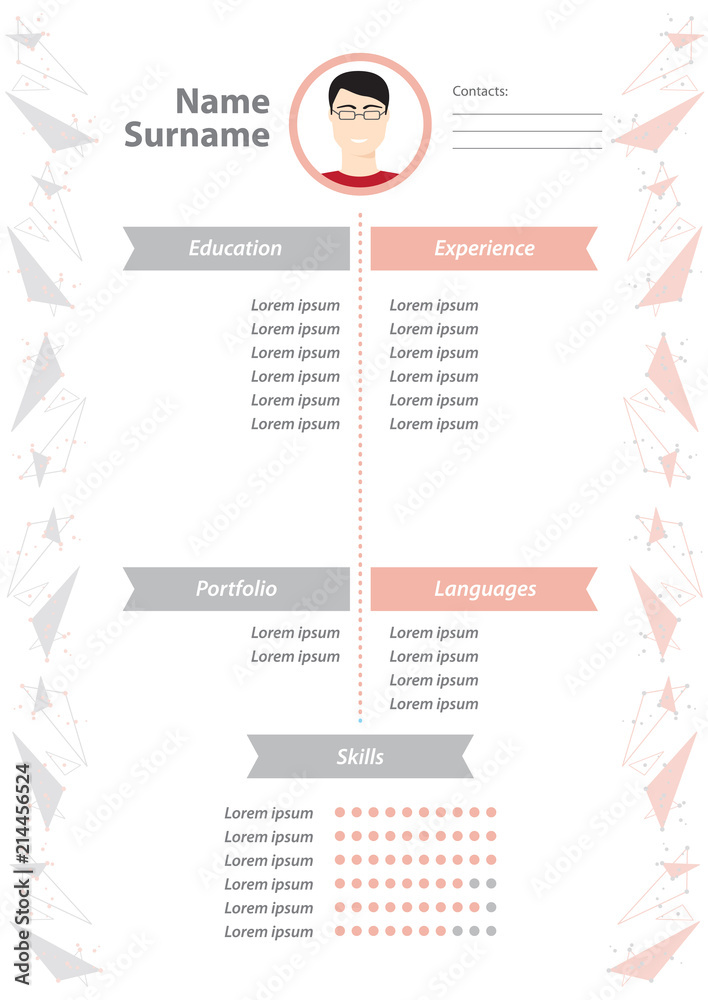 Name Surname

Contacts:

Education

Lorem ipsum
Lorem ipsum
Lorem ipsum
Lorem ipsum
Lorem ipsum
Lorem ipsum

Experience

Lorem ipsum
Lorem ipsum
Lorem ipsum
Lorem ipsum
Lorem ipsum
Lorem ipsum

Portfolio

Lorem ipsum
Lorem ipsum

Languages

Lorem ipsum
Lorem ipsum
Lorem ipsum
Lorem ipsum

Skills

Lorem ipsum
Lorem ipsum
Lorem ipsum
Lorem ipsum
Lorem ipsum
Lorem ipsum

Adobe Stock | #214456524