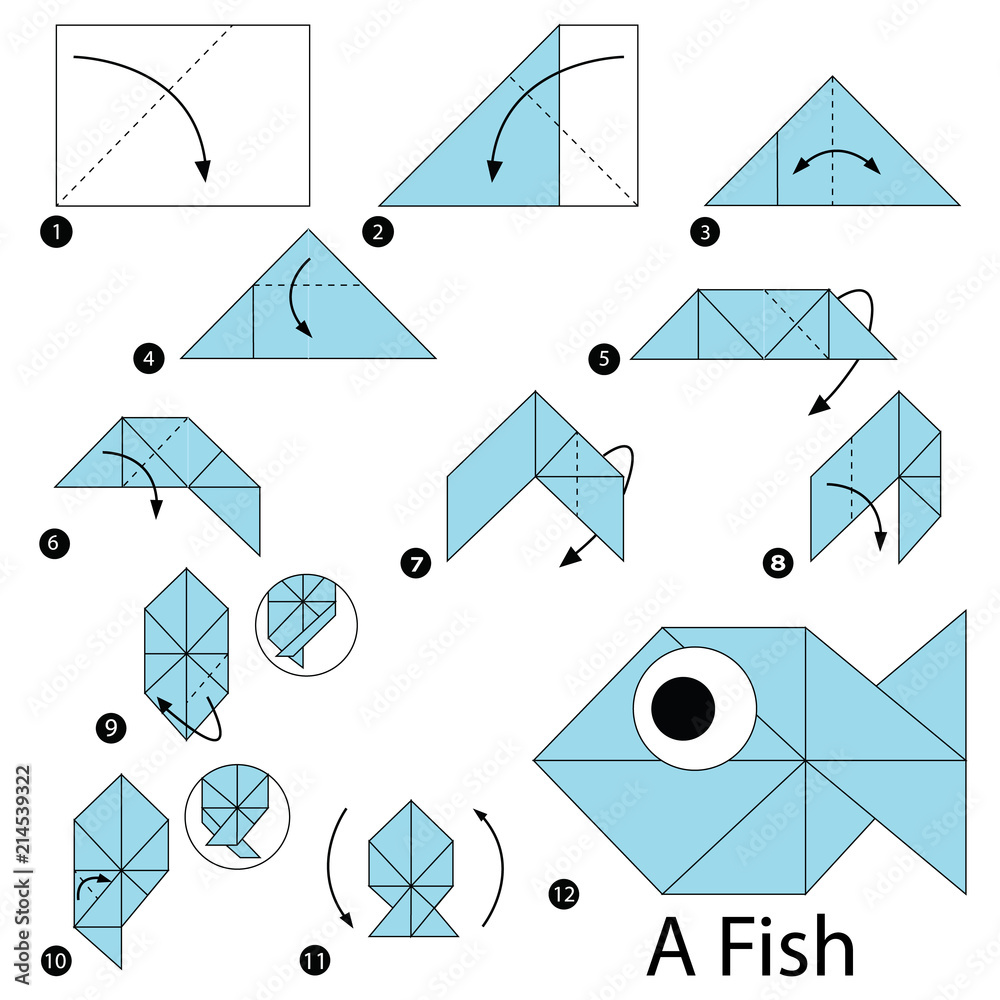 1
2
3
4
5
6
7
8
9
10
11
12
A Fish
Adobe Stock | #214539322