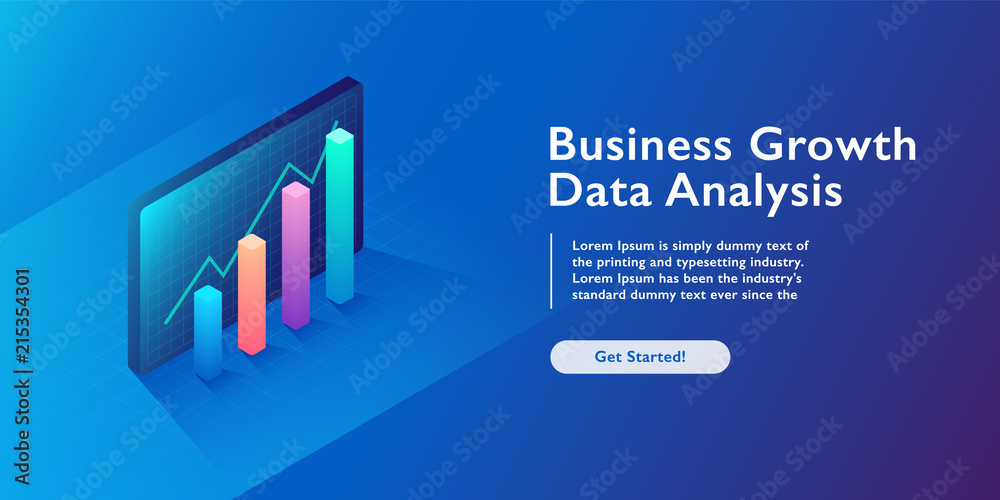 Business Growth Data Analysis

Lorem Ipsum is simply dummy text of the printing and typesetting industry. Lorem Ipsum has been the industry's standard dummy text ever since the

Get Started!

Adobe Stock | #215354301