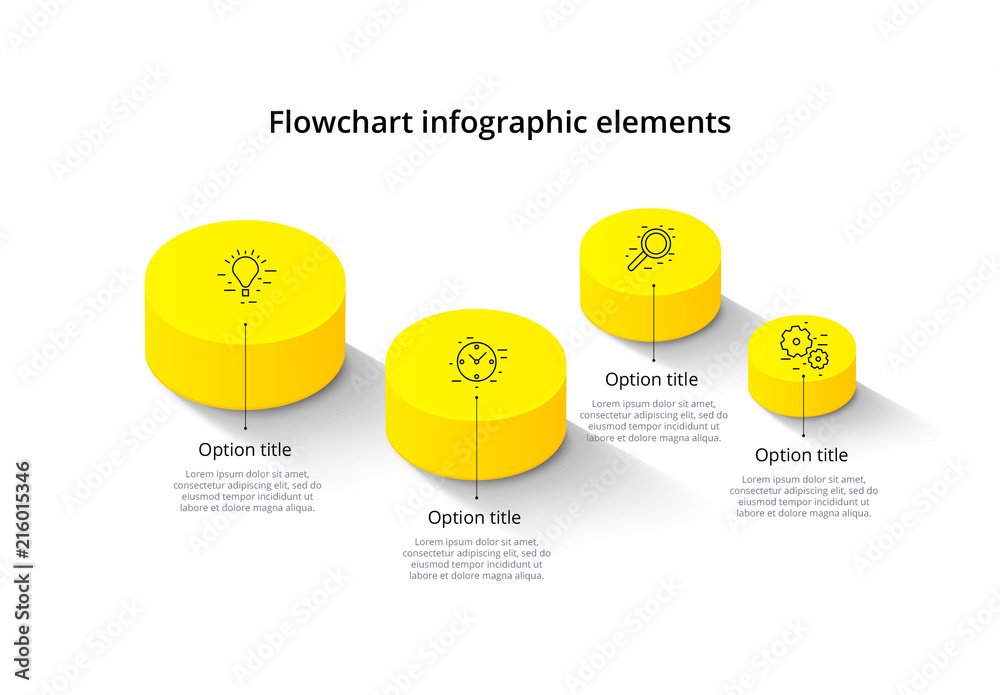 Flowchart infographic elements

Option title

Lorem ipsum dolor sit amet, consectetur adipiscing elit, sed do eiusmod tempor incididunt ut labore et dolore magna aliqua.

Option title

Lorem ipsum dolor sit amet, consectetur adipiscing elit, sed do eiusmod tempor incididunt ut labore et dolore magna aliqua.

Option title

Lorem ipsum dolor sit amet, consectetur adipiscing elit, sed do eiusmod tempor incididunt ut labore et dolore magna aliqua.

Option title

Lorem ipsum dolor sit amet, consectetur adipiscing elit, sed do eiusmod tempor incididunt ut labore et dolore magna aliqua.

Adobe Stock | #216015346