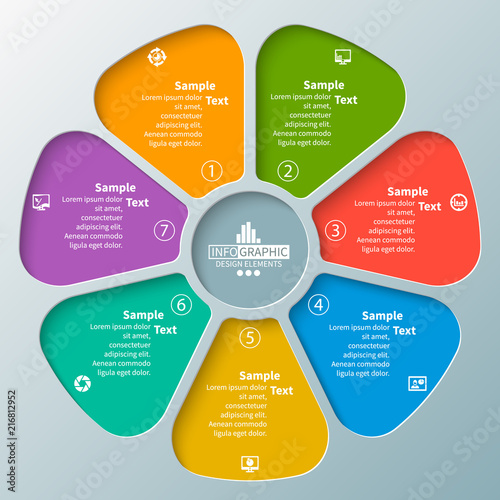 Sample Text
Lorem ipsum dolor sit amet, consectetuer adipiscing elit. Aenean commodo ligula eget dolor.
1

Sample Text
Lorem ipsum dolor sit amet, consectetuer adipiscing elit. Aenean commodo ligula eget dolor.
2

Sample Text
Lorem ipsum dolor sit amet, consectetuer adipiscing elit. Aenean commodo ligula eget dolor.
3

4
Sample Text
Lorem ipsum dolor sit amet, consectetuer adipiscing elit. Aenean commodo ligula eget dolor.

5
Sample Text
Lorem ipsum dolor sit amet, consectetuer adipiscing elit. Aenean commodo ligula eget dolor.

6
Sample Text
Lorem ipsum dolor sit amet, consectetuer adipiscing elit. Aenean commodo ligula eget dolor.

Sample Text
Lorem ipsum dolor sit amet, consectetuer adipiscing elit. Aenean commodo ligula eget dolor.
7

INFOGRAPHIC
DESIGN ELEMENTS

Adobe Stock
Adobe Stock | #216812952