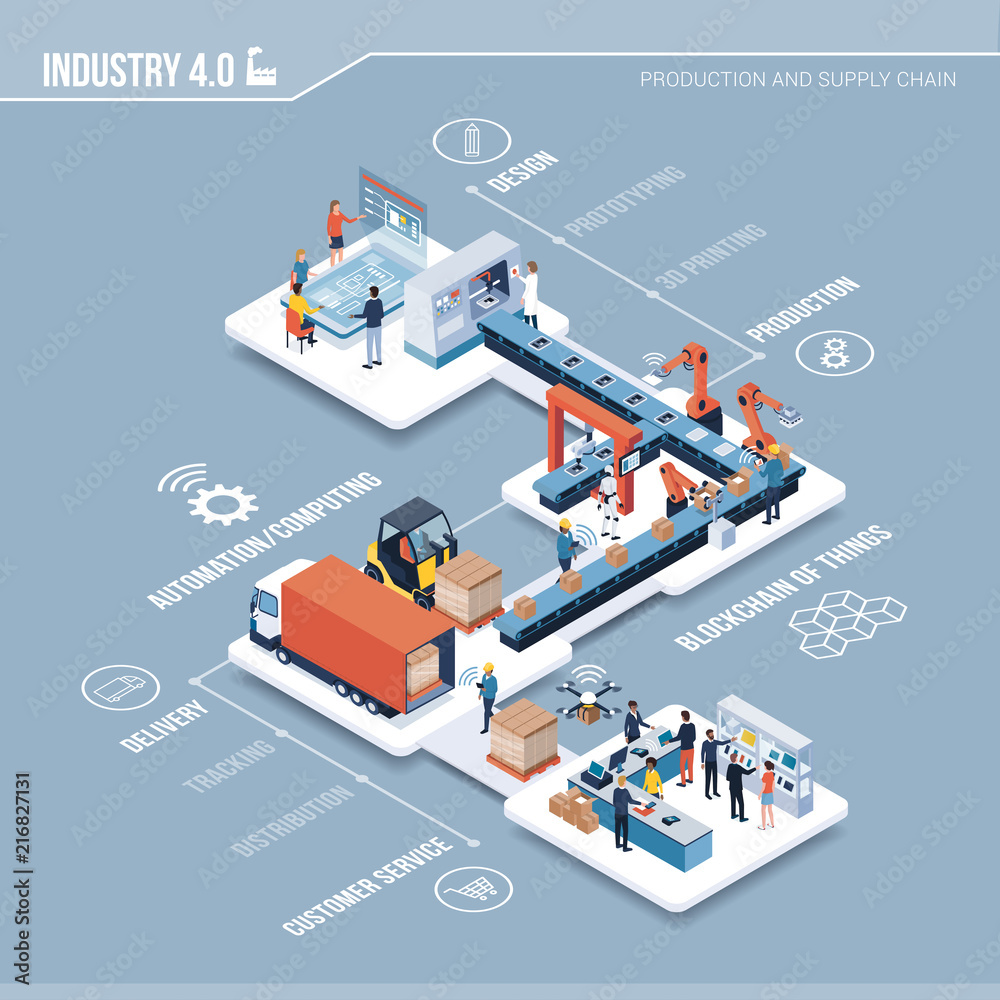 INDUSTRY 4.0

PRODUCTION AND SUPPLY CHAIN

DESIGN

PROTOTYPING

3D PRINTING

PRODUCTION

AUTOMATION/COMPUTING

BLOCKCHAIN OF THINGS

DELIVERY

TRACKING

DISTRIBUTION

CUSTOMER SERVICE

Adobe Stock | #216827131