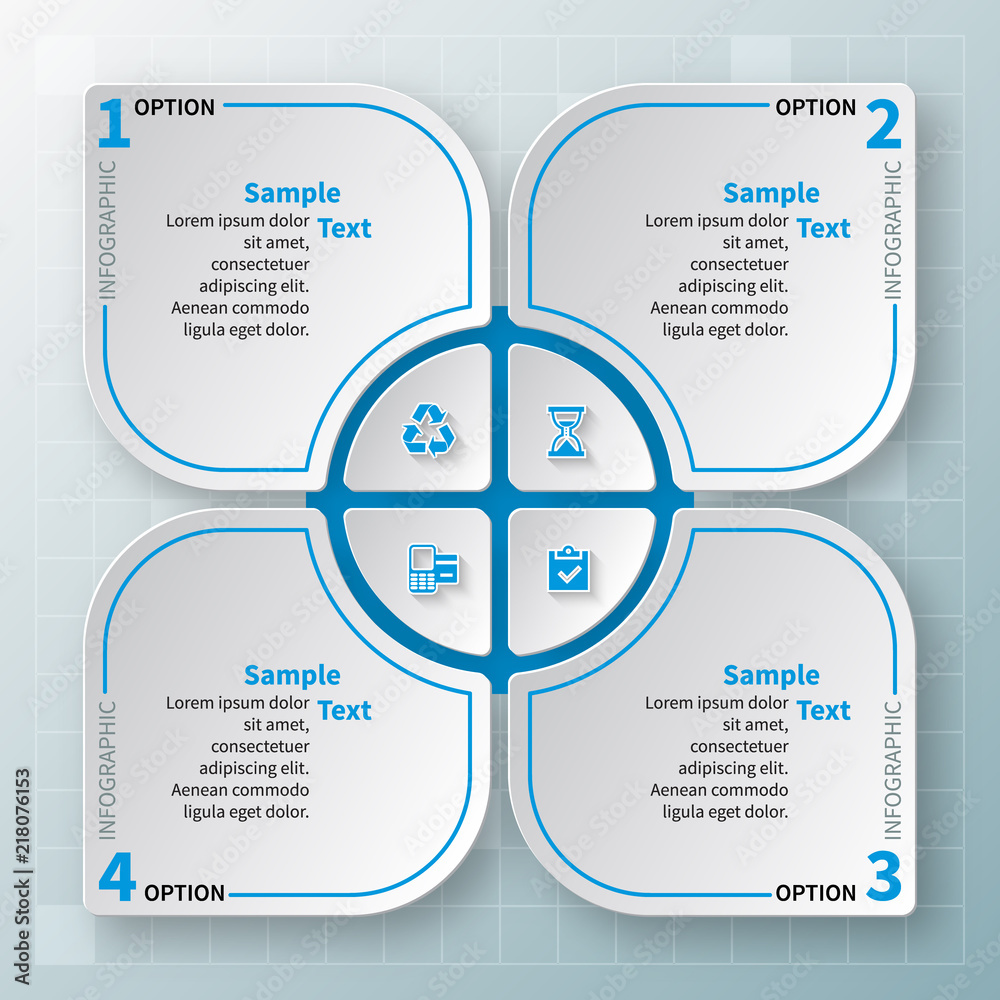 1 OPTION

INFOGRAPHIC

Sample Text

Lorem ipsum dolor sit amet, consectetuer adipiscing elit. Aenean commodo ligula eget dolor.

OPTION 2

INFOGRAPHIC

Sample Text

Lorem ipsum dolor sit amet, consectetuer adipiscing elit. Aenean commodo ligula eget dolor.

INFOGRAPHIC

Sample Text

Lorem ipsum dolor sit amet, consectetuer adipiscing elit. Aenean commodo ligula eget dolor.

4 OPTION

INFOGRAPHIC

Sample Text

Lorem ipsum dolor sit amet, consectetuer adipiscing elit. Aenean commodo ligula eget dolor.

OPTION 3

Adobe Stock | #218076153