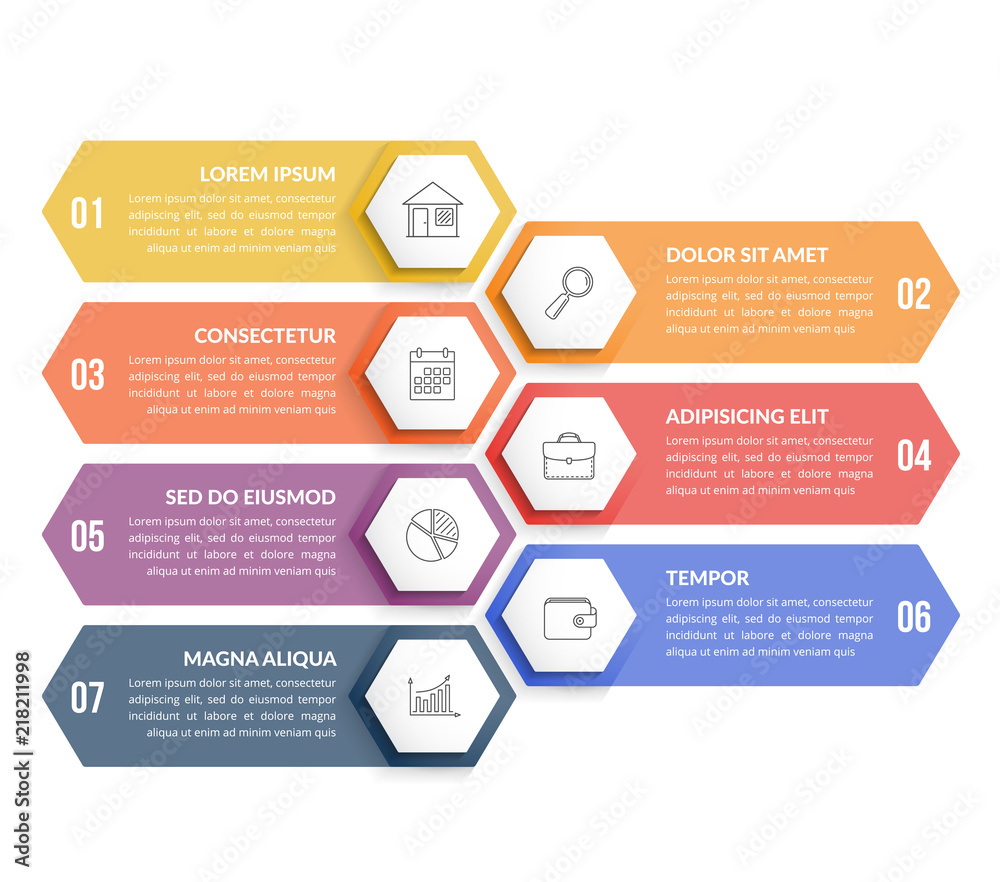 01
LOREM IPSUM
Lorem ipsum dolor sit amet, consectetur adipiscing elit, sed do eiusmod tempor incididunt ut labore et dolore magna aliqua ut enim ad minim veniam quis

DOLOR SIT AMET
Lorem ipsum dolor sit amet, consectetur adipiscing elit, sed do eiusmod tempor incididunt ut labore et dolore magna aliqua ut enim ad minim veniam quis
02

03
CONSECTETUR
Lorem ipsum dolor sit amet, consectetur adipiscing elit, sed do eiusmod tempor incididunt ut labore et dolore magna aliqua ut enim ad minim veniam quis

ADIPISICING ELIT
Lorem ipsum dolor sit amet, consectetur adipiscing elit, sed do eiusmod tempor incididunt ut labore et dolore magna aliqua ut enim ad minim veniam quis
04

05
SED DO EIUSMOD
Lorem ipsum dolor sit amet, consectetur adipiscing elit, sed do eiusmod tempor incididunt ut labore et dolore magna aliqua ut enim ad minim veniam quis

TEMPOR
Lorem ipsum dolor sit amet, consectetur adipiscing elit, sed do eiusmod tempor incididunt ut labore et dolore magna aliqua ut enim ad minim veniam quis
06

07
MAGNA ALIQUA
Lorem ipsum dolor sit amet, consectetur adipiscing elit, sed do eiusmod tempor incididunt ut labore et dolore magna aliqua ut enim ad minim veniam quis

Adobe Stock | #218211998