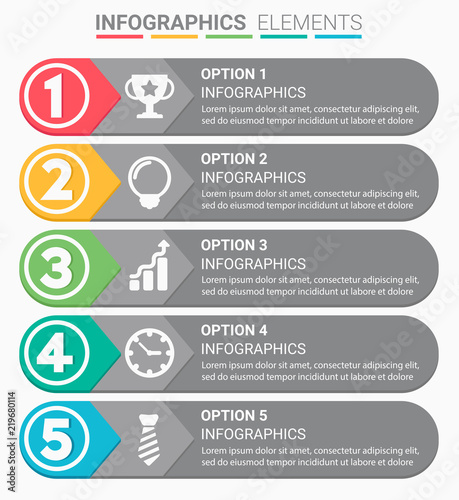 INFOGRAPHICS ELEMENTS

1
OPTION 1
INFOGRAPHICS
Lorem ipsum dolor sit amet, consectetur adipiscing elit, sed do eiusmod tempor incididunt ut labore et dolore

2
OPTION 2
INFOGRAPHICS
Lorem ipsum dolor sit amet, consectetur adipiscing elit, sed do eiusmod tempor incididunt ut labore et dolore

3
OPTION 3
INFOGRAPHICS
Lorem ipsum dolor sit amet, consectetur adipiscing elit, sed do eiusmod tempor incididunt ut labore et dolore

4
OPTION 4
INFOGRAPHICS
Lorem ipsum dolor sit amet, consectetur adipiscing elit, sed do eiusmod tempor incididunt ut labore et dolore

5
OPTION 5
INFOGRAPHICS
Lorem ipsum dolor sit amet, consectetur adipiscing elit, sed do eiusmod tempor incididunt ut labore et dolore

Adobe Stock | #219680114